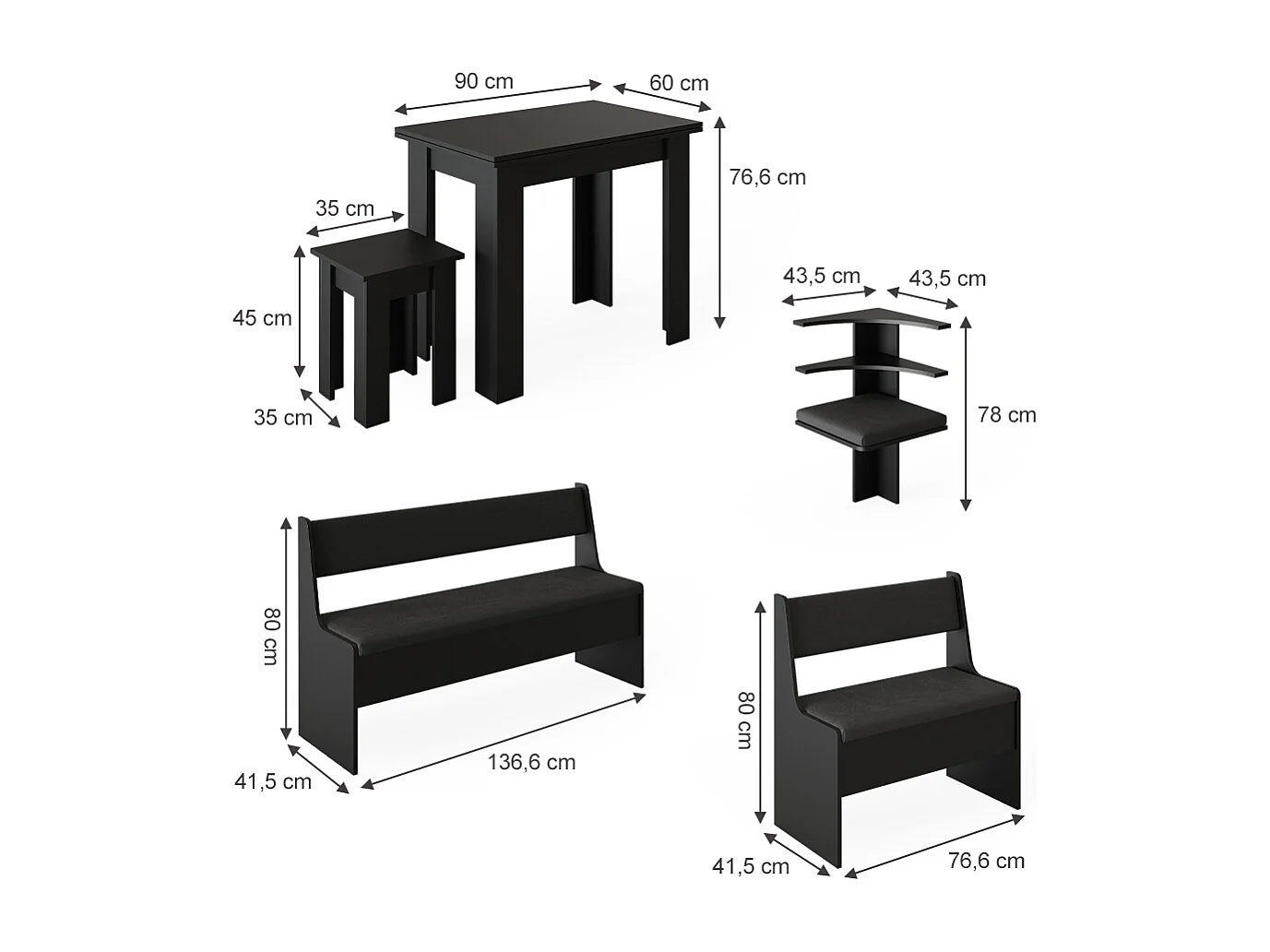 90 cm
60 cm
76,6 cm
35 cm
45 cm
35 cm
43,5 cm
43,5 cm
78 cm
80 cm
41,5 cm
136,6 cm
80 cm
41,5 cm
76,6 cm