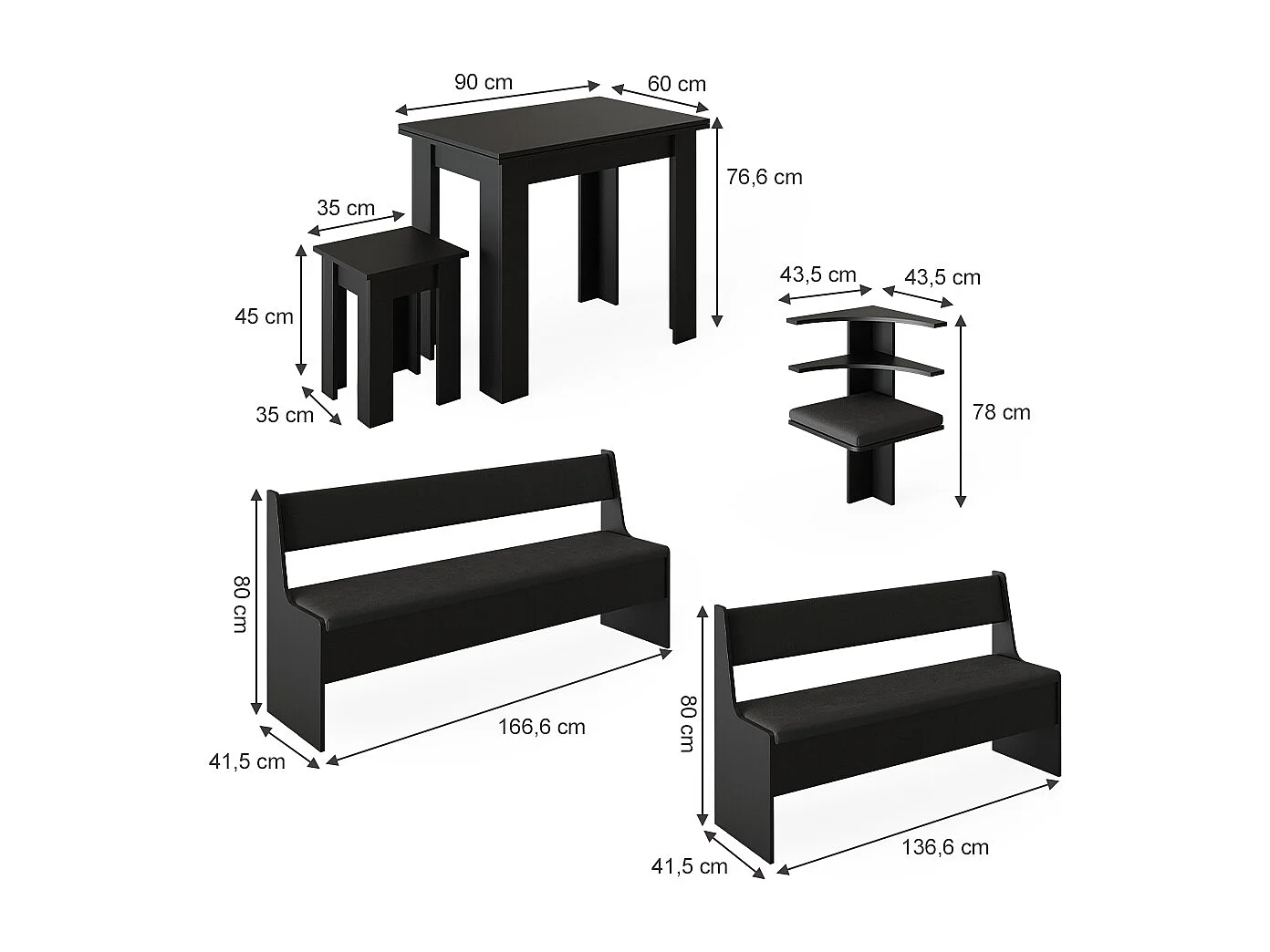 90 cm
60 cm
76,6 cm
35 cm
45 cm
35 cm
43,5 cm
43,5 cm
78 cm
80 cm
166,6 cm
41,5 cm
80 cm
136,6 cm
41,5 cm