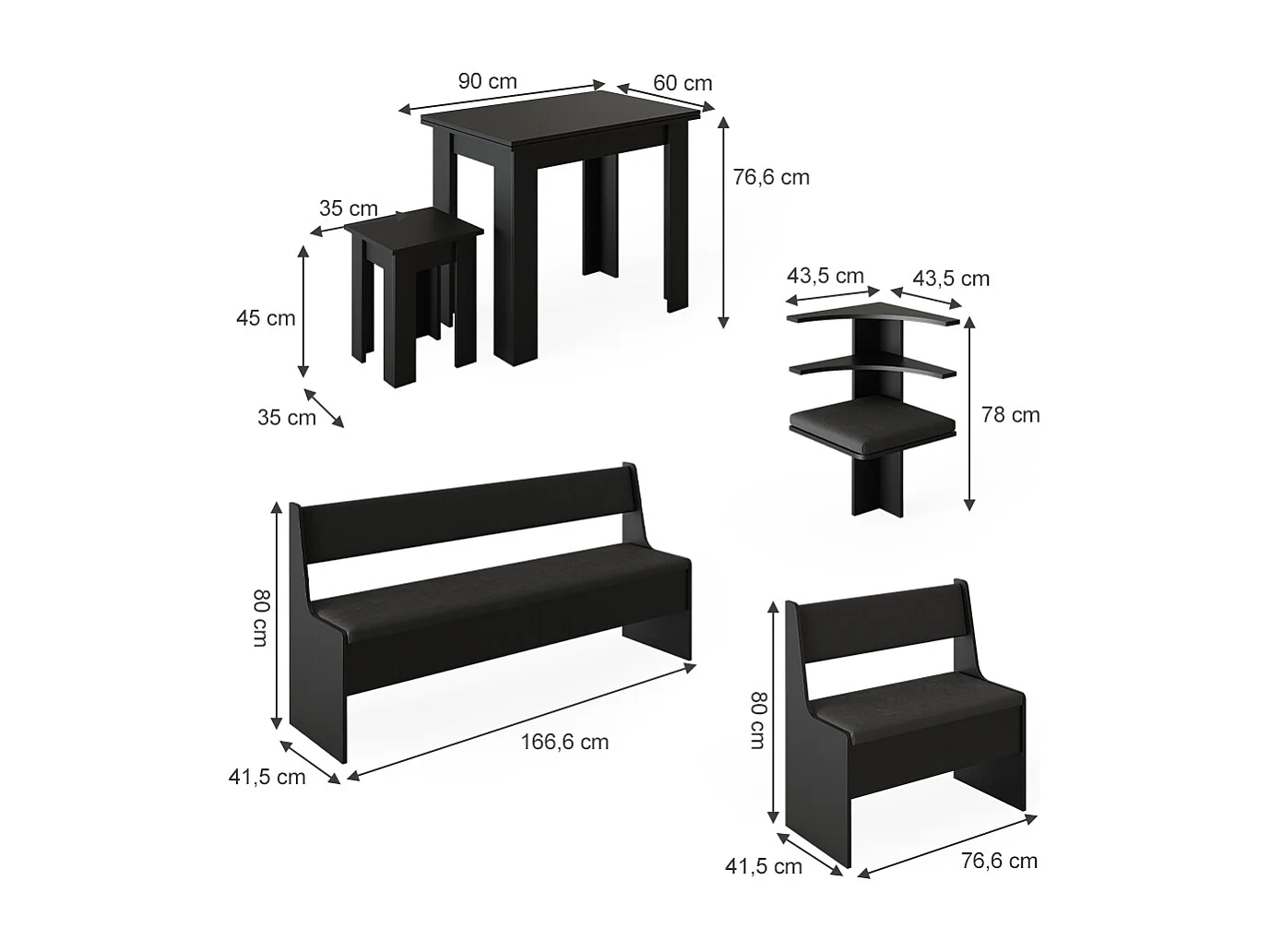 90 cm
60 cm
76,6 cm
35 cm
45 cm
35 cm
43,5 cm
43,5 cm
78 cm
80 cm
166,6 cm
41,5 cm
80 cm
41,5 cm
76,6 cm