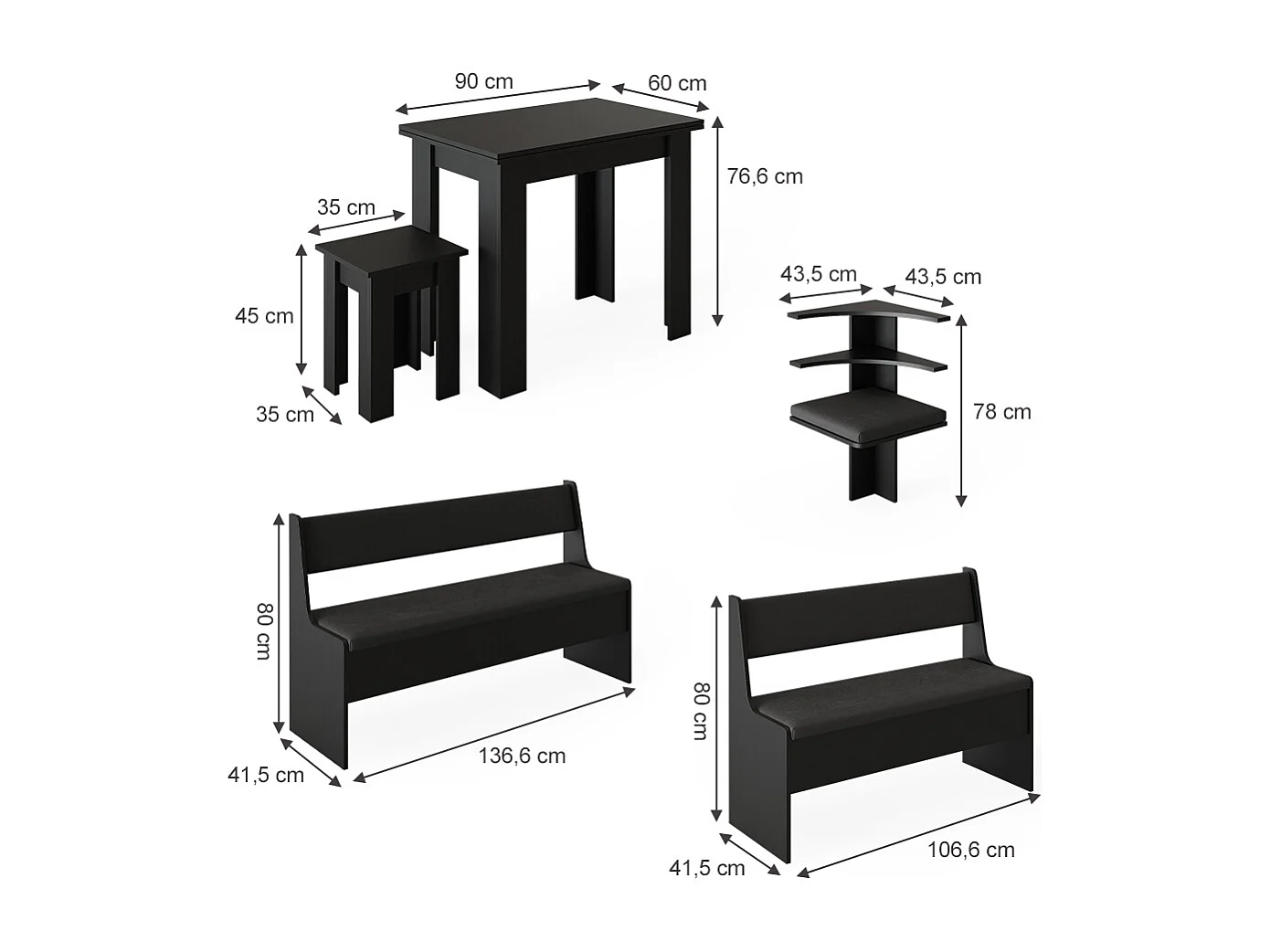 90 cm
60 cm
76,6 cm
35 cm
45 cm
35 cm
43,5 cm
43,5 cm
78 cm
80 cm
41,5 cm
136,6 cm
80 cm
41,5 cm
106,6 cm