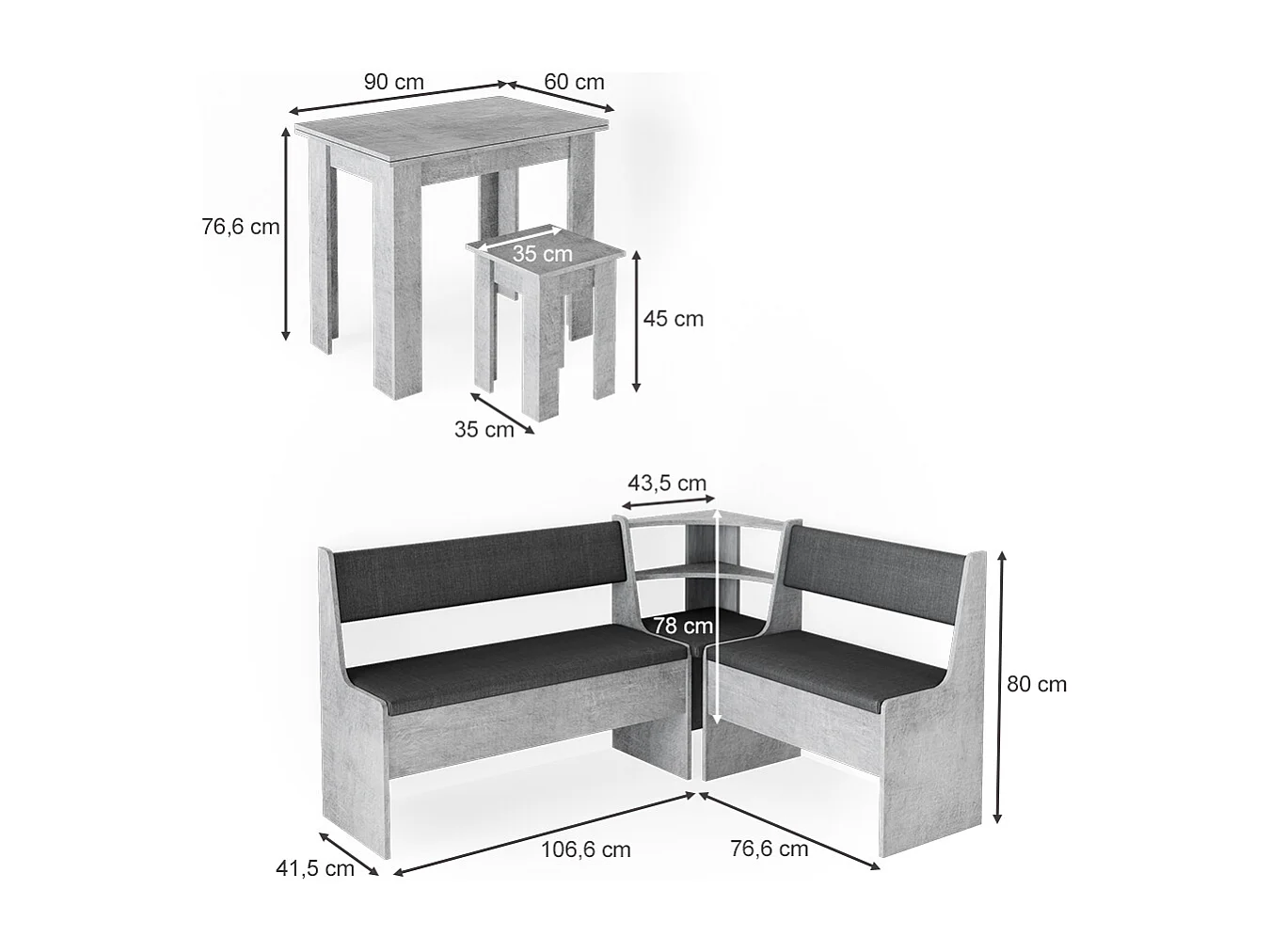 90 cm
60 cm
76,6 cm
35 cm
45 cm
35 cm
43,5 cm
78 cm
80 cm
41,5 cm
106,6 cm
76,6 cm