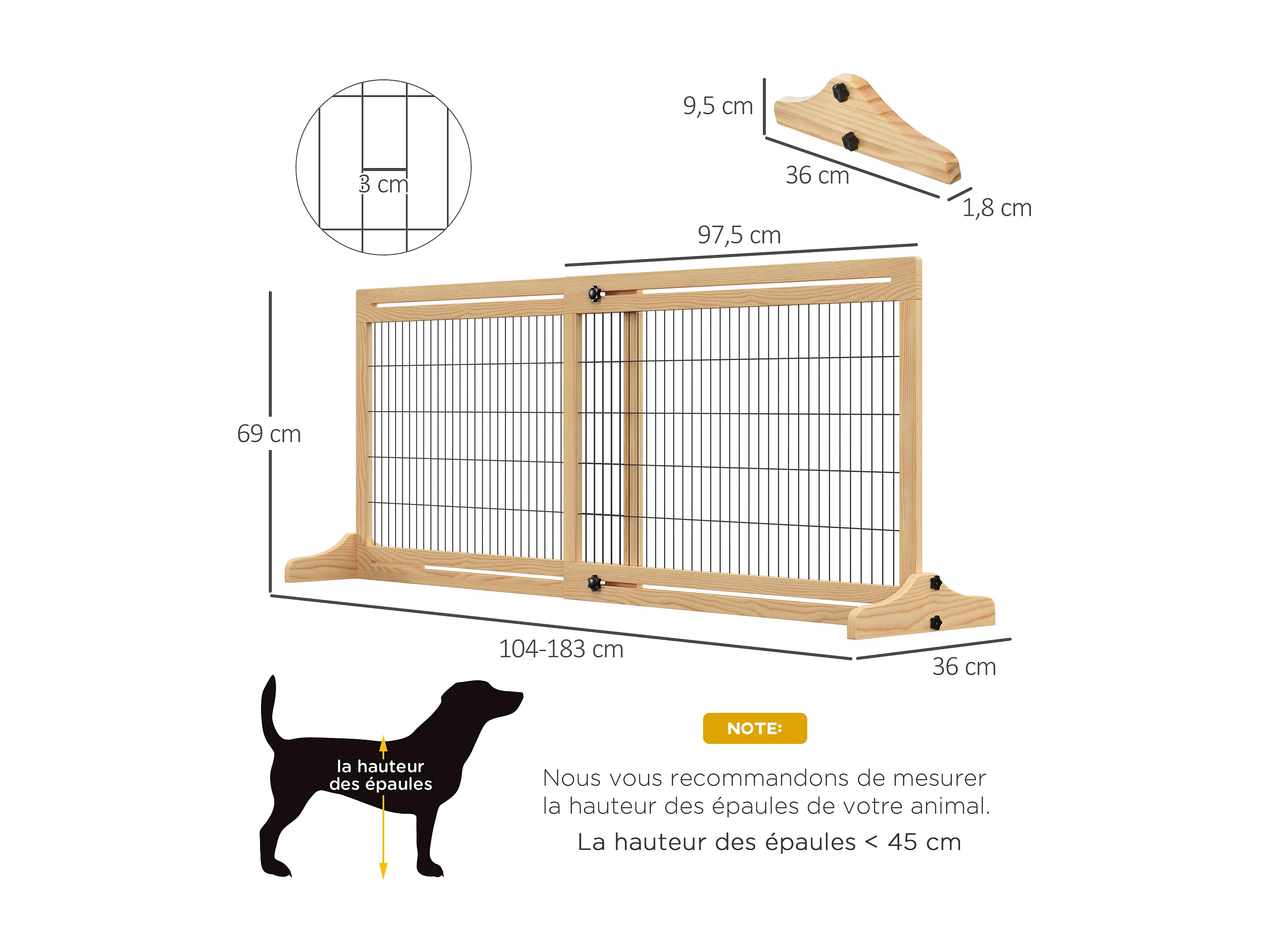 3 cm

9,5 cm

36 cm

1,8 cm

97,5 cm

69 cm

104-183 cm

36 cm

la hauteur des épaules

NOTE:

Nous vous recommandons de mesurer la hauteur des épaules de votre animal.

La hauteur des épaules < 45 cm