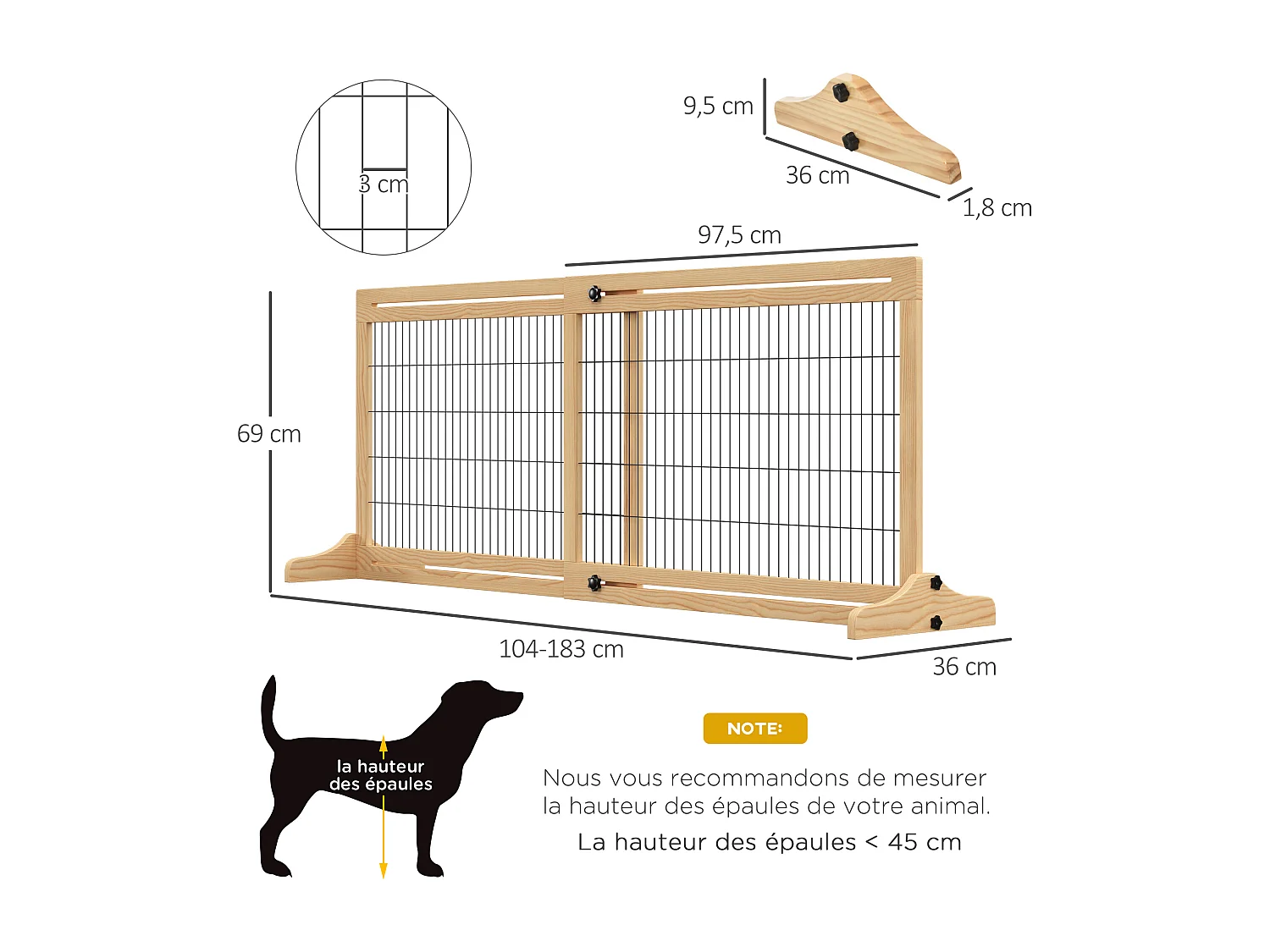 3 cm

9,5 cm

36 cm

1,8 cm

97,5 cm

69 cm

104-183 cm

36 cm

la hauteur des épaules

NOTE:

Nous vous recommandons de mesurer la hauteur des épaules de votre animal.

La hauteur des épaules < 45 cm