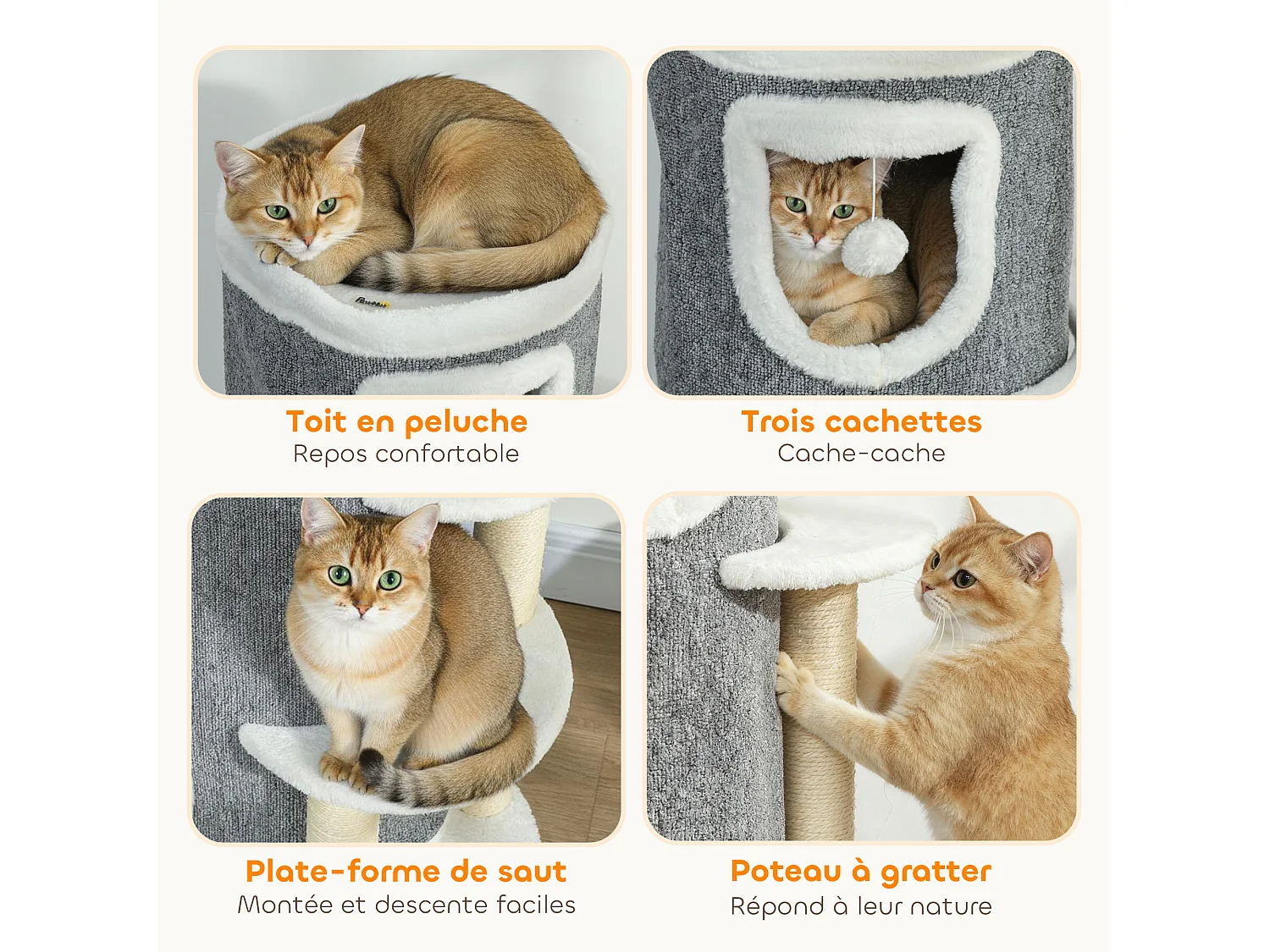 Toit en peluche
Repos confortable

Trois cachettes
Cache-cache

Plate-forme de saut
Montée et descente faciles

Poteau à gratter
Répond à leur nature