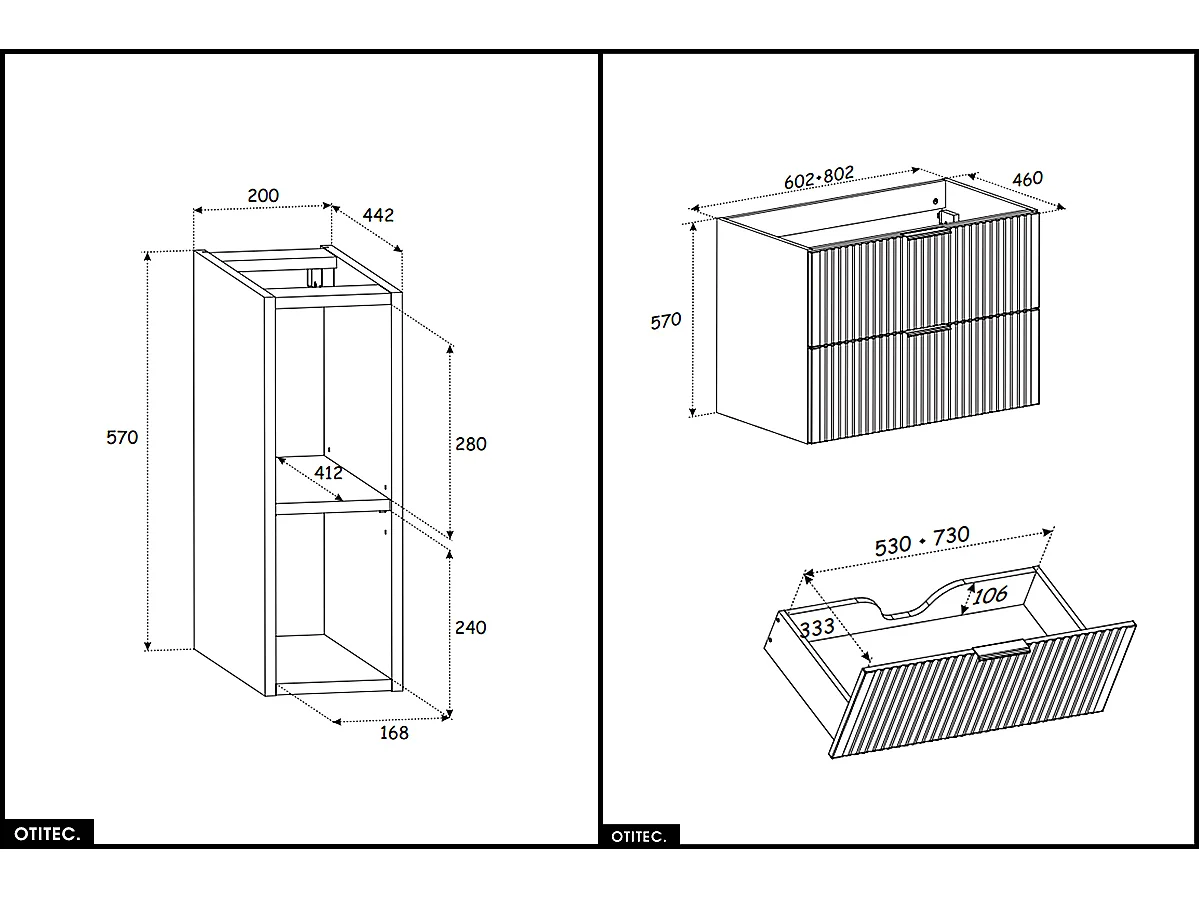 200
442
570
280
412
240
168
OTITEC.

602•802
460
570
530 • 730
106
333
OTITEC.