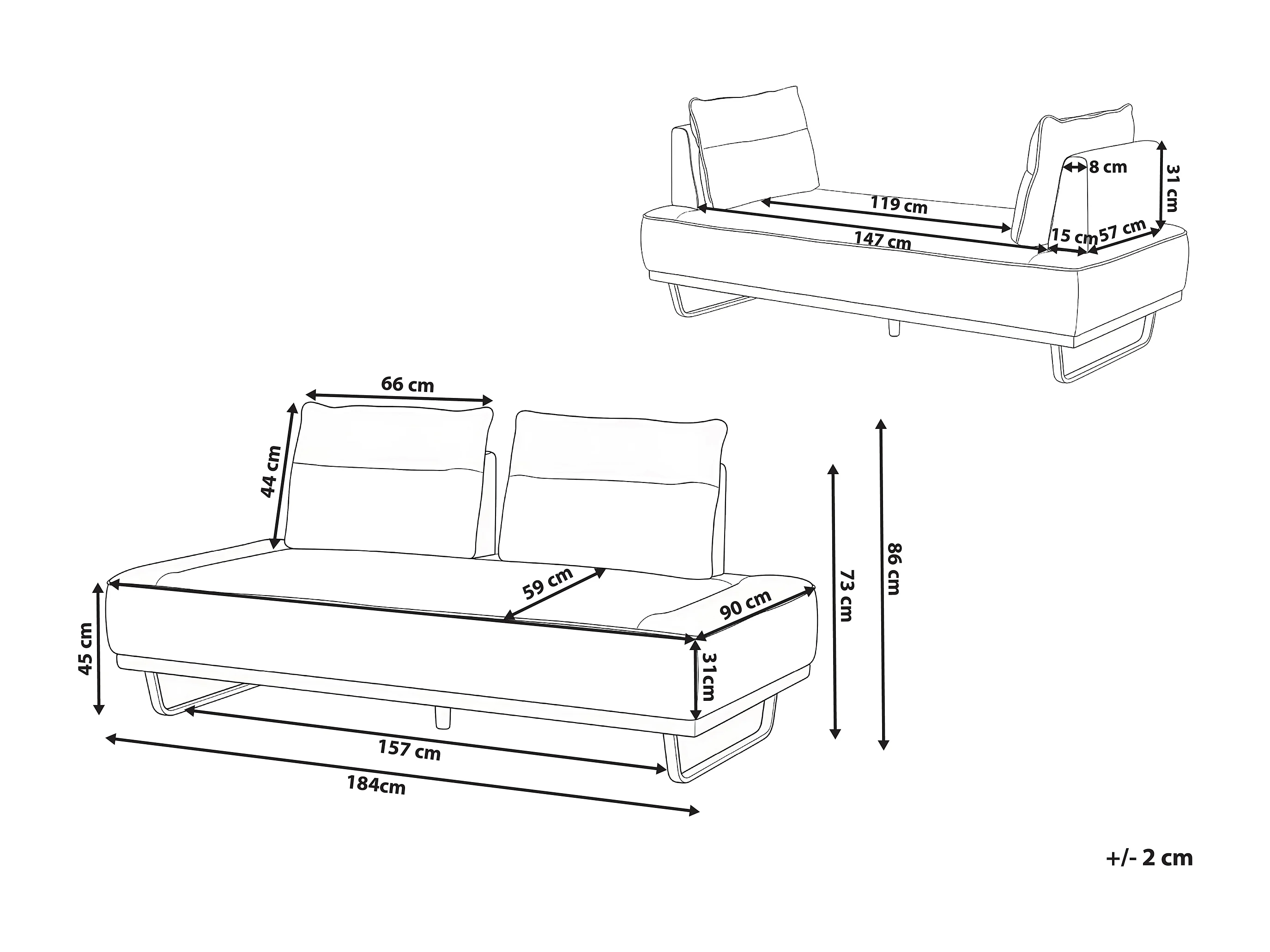 8 cm

31 cm

119 cm

147 cm

15 cm

57 cm

66 cm

44 cm

59 cm

90 cm

45 cm

31cm

73 cm

86 cm

157 cm

184cm

+/- 2 cm