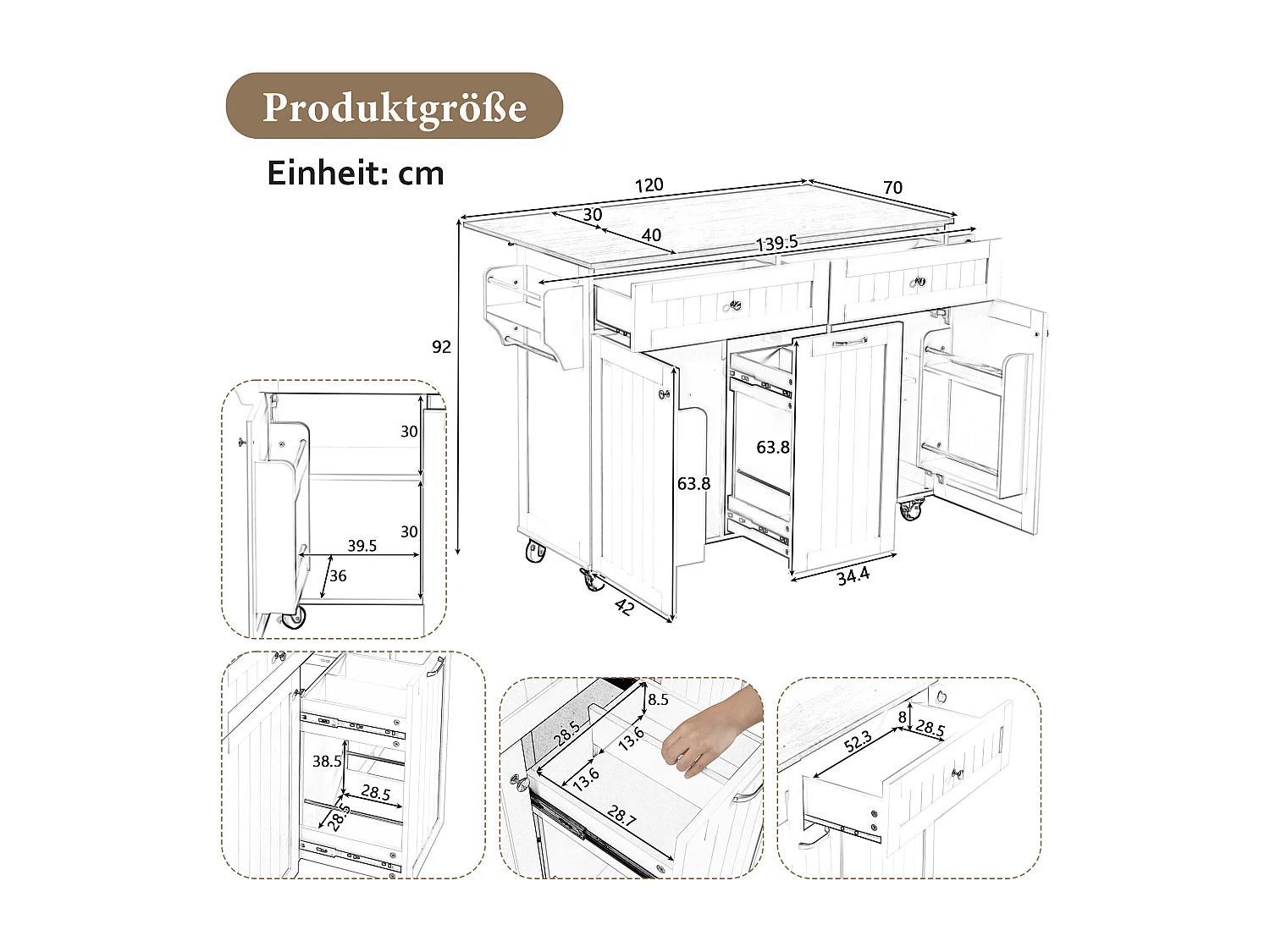 Produktgröße

Einheit: cm

120
70
30
40
139.5
92
63.8
63.8
34.4
42

30
30
39.5
36

38.5
28.5
28.5

8.5
28.5
13.6
13.6
28.7

8
28.5
52.3