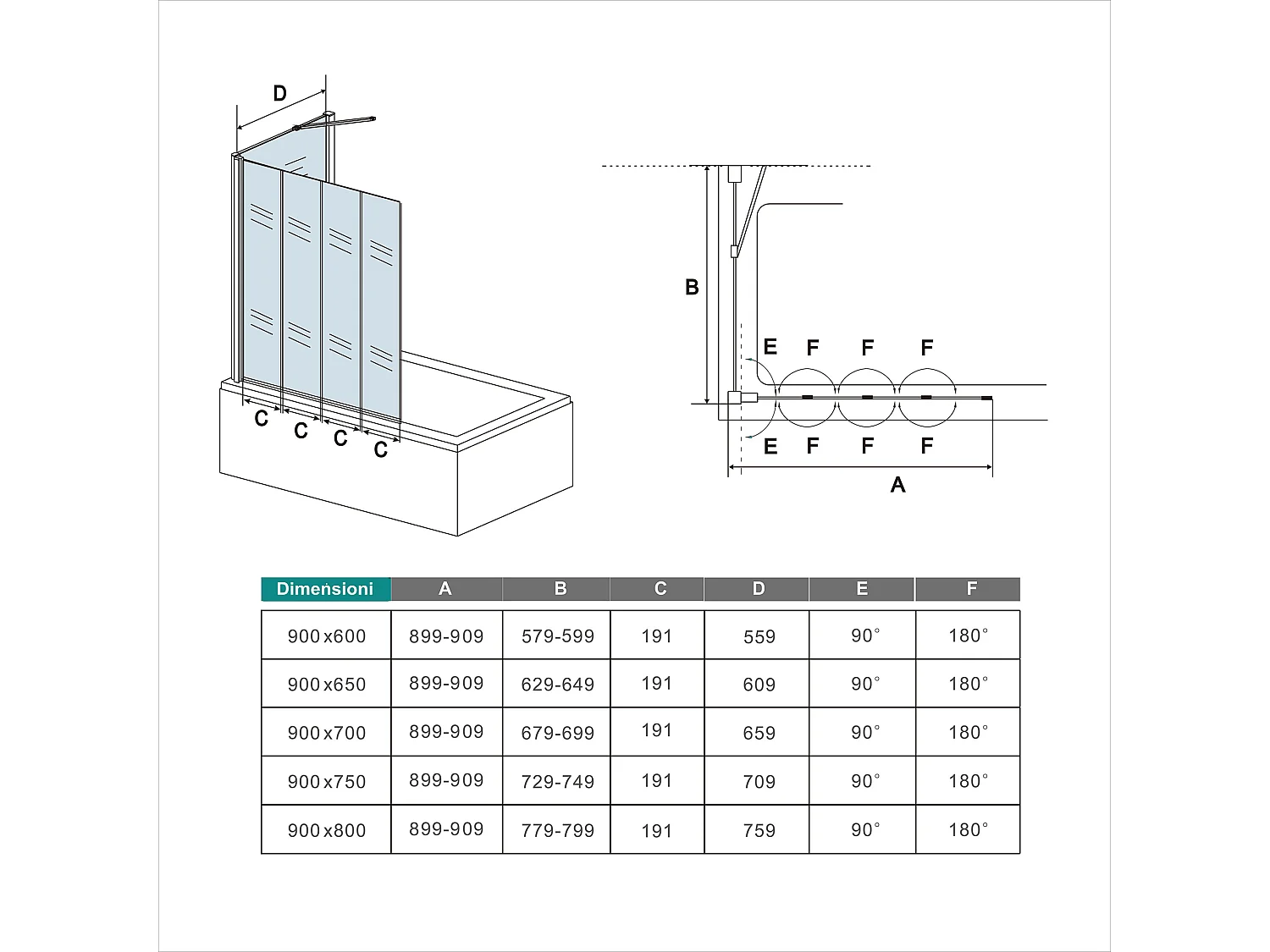 D

C C C C

B

E F F F

E F F F

A

| Dimensioni | A | B | C | D | E | F |
|---|---|---|---|---|---|---|
| 900x600 | 899-909 | 579-599 | 191 | 559 | 90° | 180° |
| 900x650 | 899-909 | 629-649 | 191 | 609 | 90° | 180° |
| 900x700 | 899-909 | 679-699 | 191 | 659 | 90° | 180° |
| 900x750 | 899-909 | 729-749 | 191 | 709 | 90° | 180° |
| 900x800 | 899-909 | 779-799 | 191 | 759 | 90° | 180° |