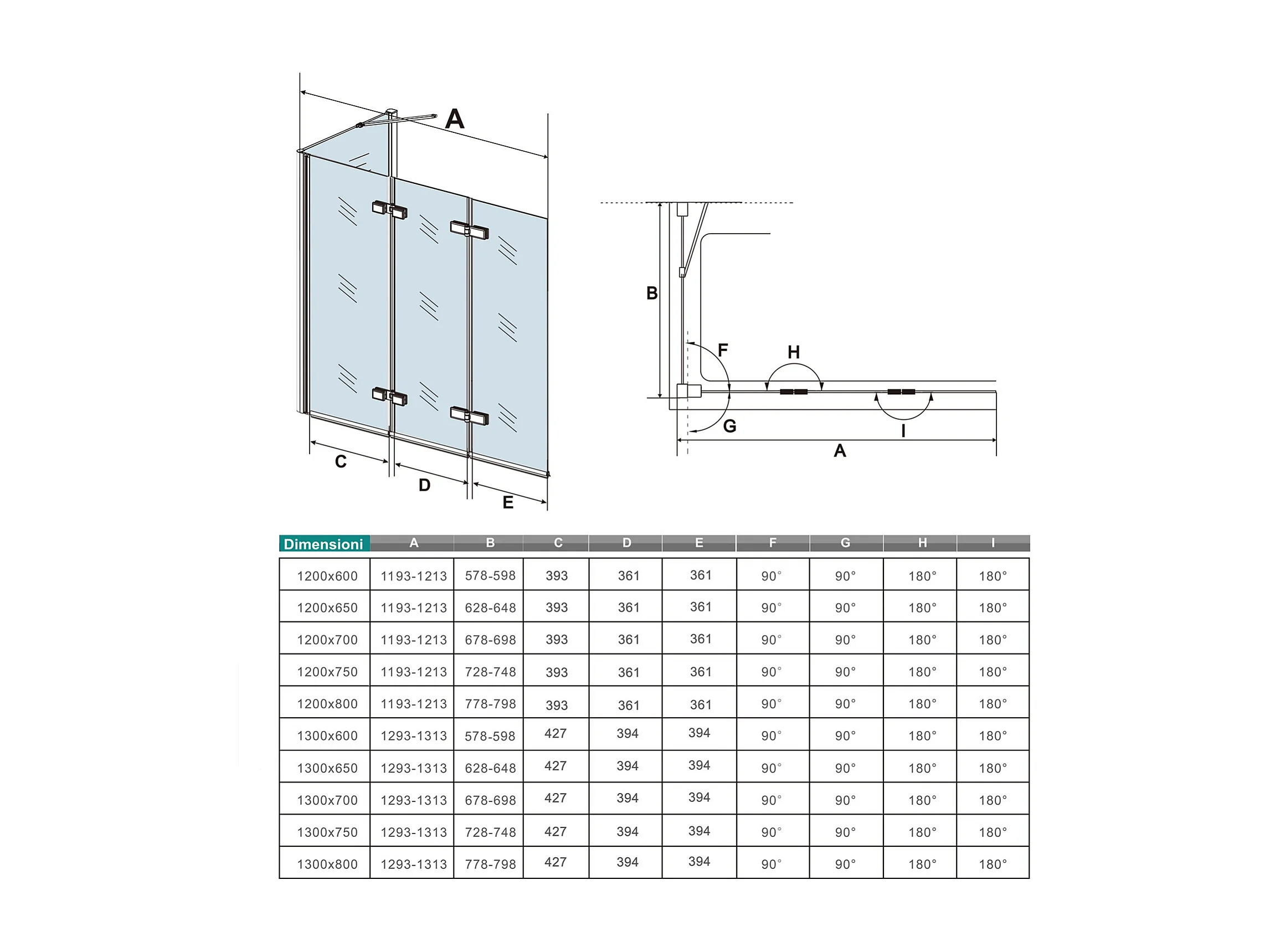 A
C
D
E

B
F
H
G
I
A

| Dimensioni | A | B | C | D | E | F | G | H | I |
|---|---|---|---|---|---|---|---|---|---|
| 1200x600 | 1193-1213 | 578-598 | 393 | 361 | 361 | 90° | 90° | 180° | 180° |
| 1200x650 | 1193-1213 | 628-648 | 393 | 361 | 361 | 90° | 90° | 180° | 180° |
| 1200x700 | 1193-1213 | 678-698 | 393 | 361 | 361 | 90° | 90° | 180° | 180° |
| 1200x750 | 1193-1213 | 728-748 | 393 | 361 | 361 | 90° | 90° | 180° | 180° |
| 1200x800 | 1193-1213 | 778-798 | 393 | 361 | 361 | 90° | 90° | 180° | 180° |
| 1300x600 | 1293-1313 | 578-598 | 427 | 394 | 394 | 90° | 90° | 180° | 180° |
| 1300x650 | 1293-1313 | 628-648 | 427 | 394 | 394 | 90° | 90° | 180° | 180° |
| 1300x700 | 1293-1313 | 678-698 | 427 | 394 | 394 | 90° | 90° | 180° | 180° |
| 1300x750 | 1293-1313 | 728-748 | 427 | 394 | 394 | 90° | 90° | 180° | 180° |
| 1300x800 | 1293-1313 | 778-798 | 427 | 394 | 394 | 90° | 90° | 180° | 180° |