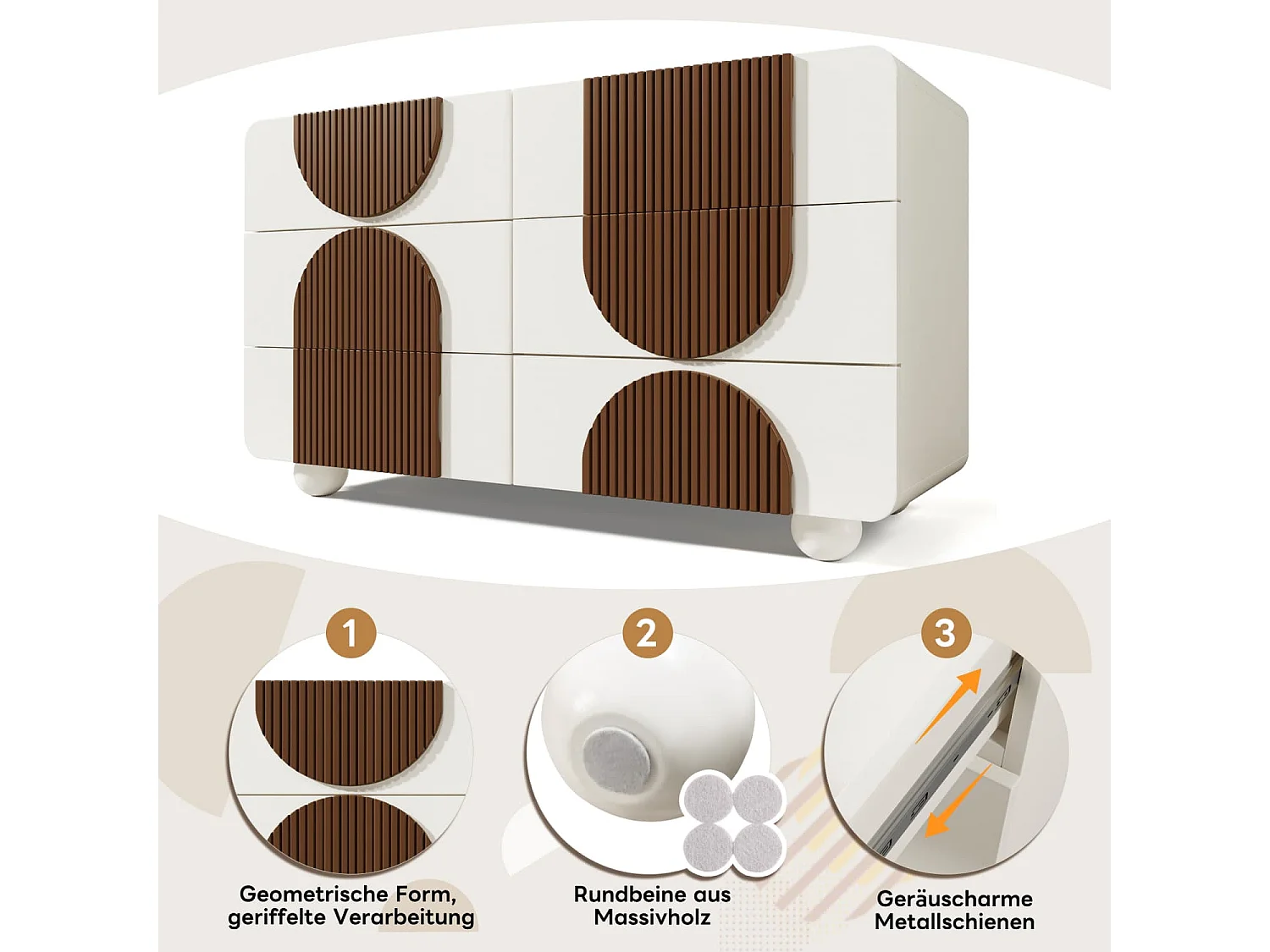 1

Geometrische Form, geriffelte Verarbeitung

2

Rundbeine aus Massivholz

3

Geräuscharme Metallschienen