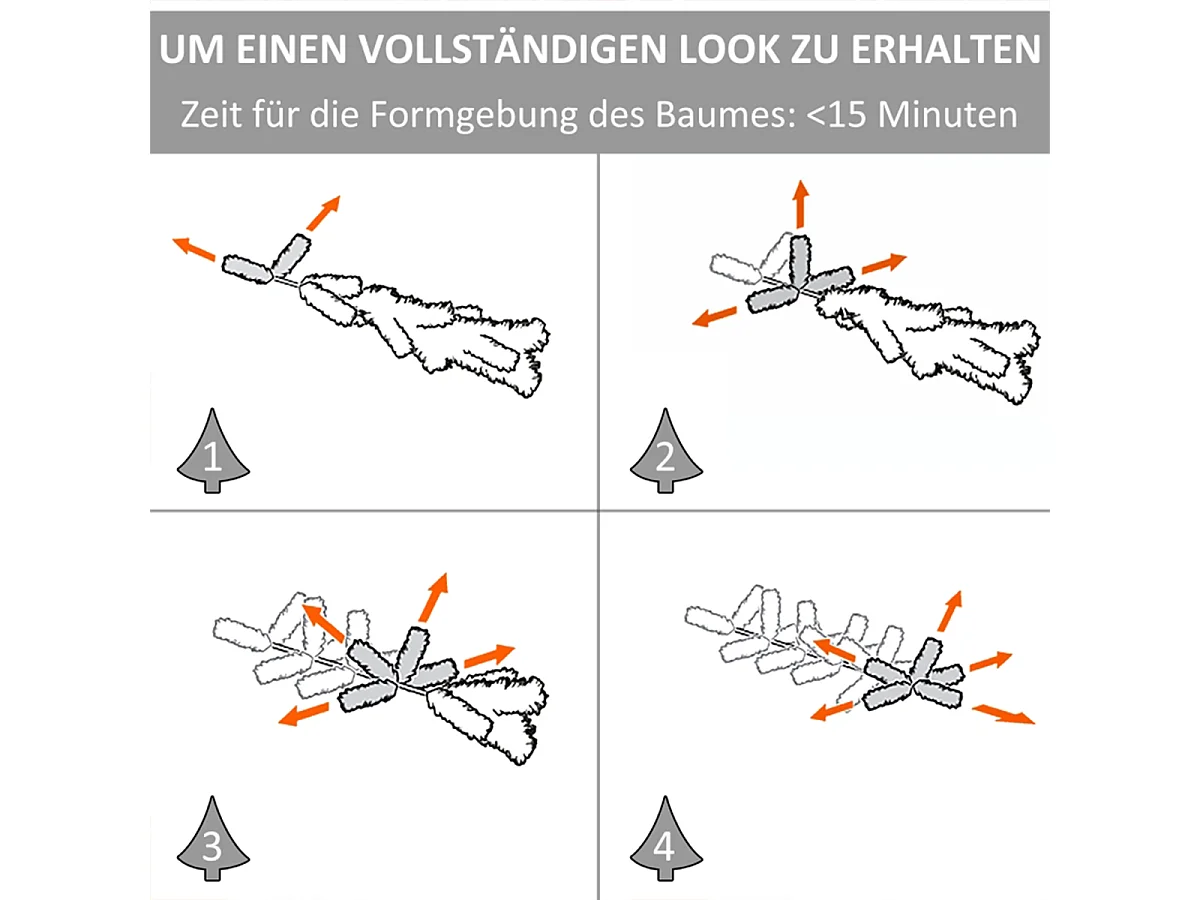 UM EINEN VOLLSTÄNDIGEN LOOK ZU ERHALTEN
Zeit für die Formgebung des Baumes: <15 Minuten

1

2

3

4