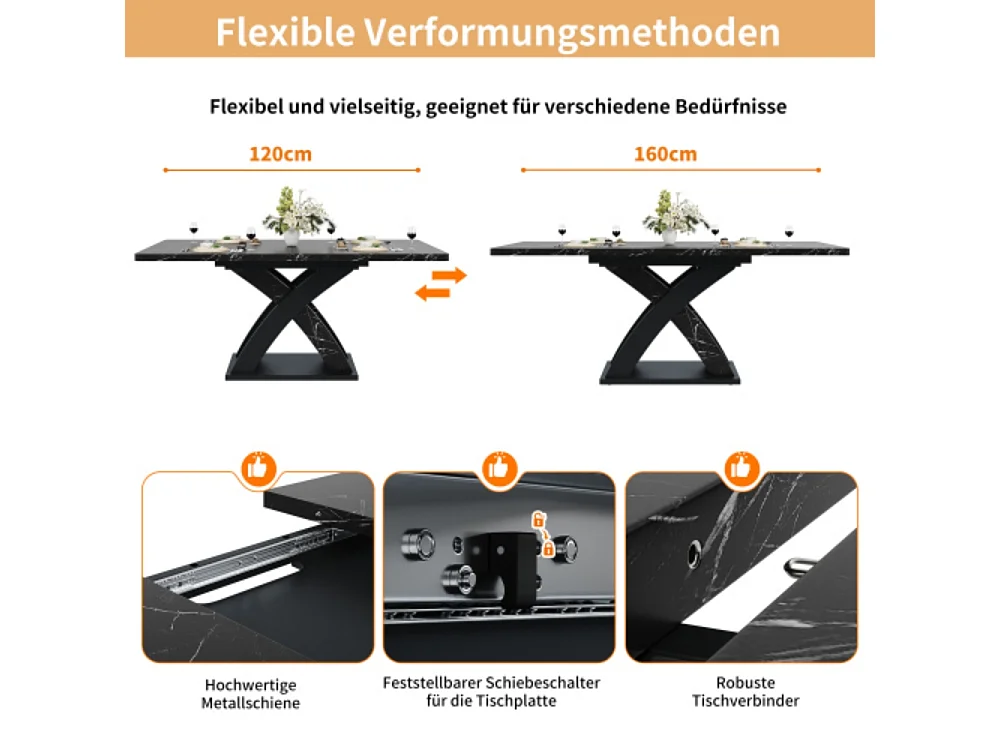 Flexible Verformungsmethoden

Flexibel und vielseitig, geeignet für verschiedene Bedürfnisse

120cm

160cm

Hochwertige Metallschiene

Feststellbarer Schiebeschalter für die Tischplatte

Robuste Tischverbinder