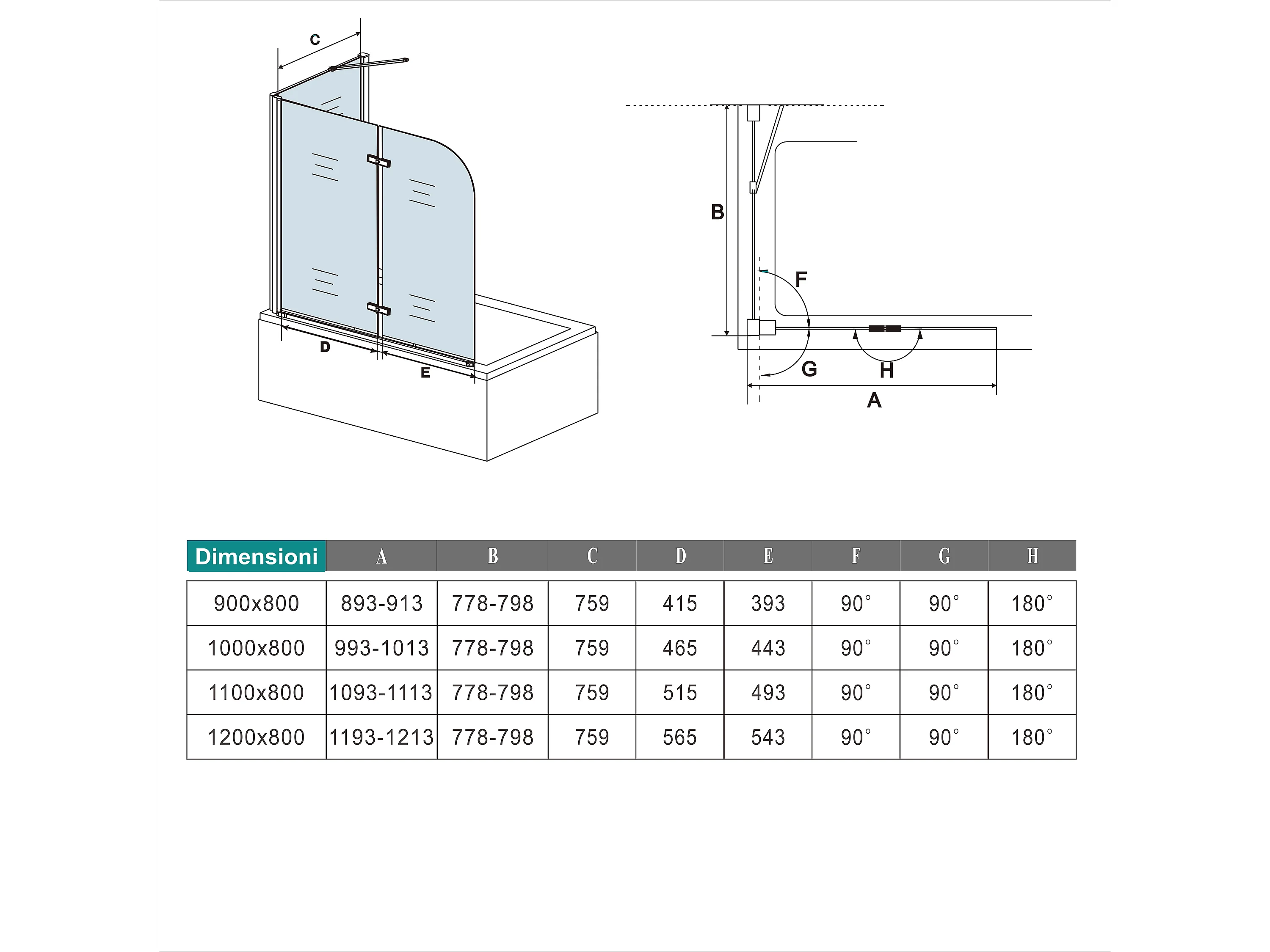 C

D

E

B

F

G

H

A

| Dimensioni | A | B | C | D | E | F | G | H |
|---|---|---|---|---|---|---|---|---|
| 900x800 | 893-913 | 778-798 | 759 | 415 | 393 | 90° | 90° | 180° |
| 1000x800 | 993-1013 | 778-798 | 759 | 465 | 443 | 90° | 90° | 180° |
| 1100x800 | 1093-1113 | 778-798 | 759 | 515 | 493 | 90° | 90° | 180° |
| 1200x800 | 1193-1213 | 778-798 | 759 | 565 | 543 | 90° | 90° | 180° |