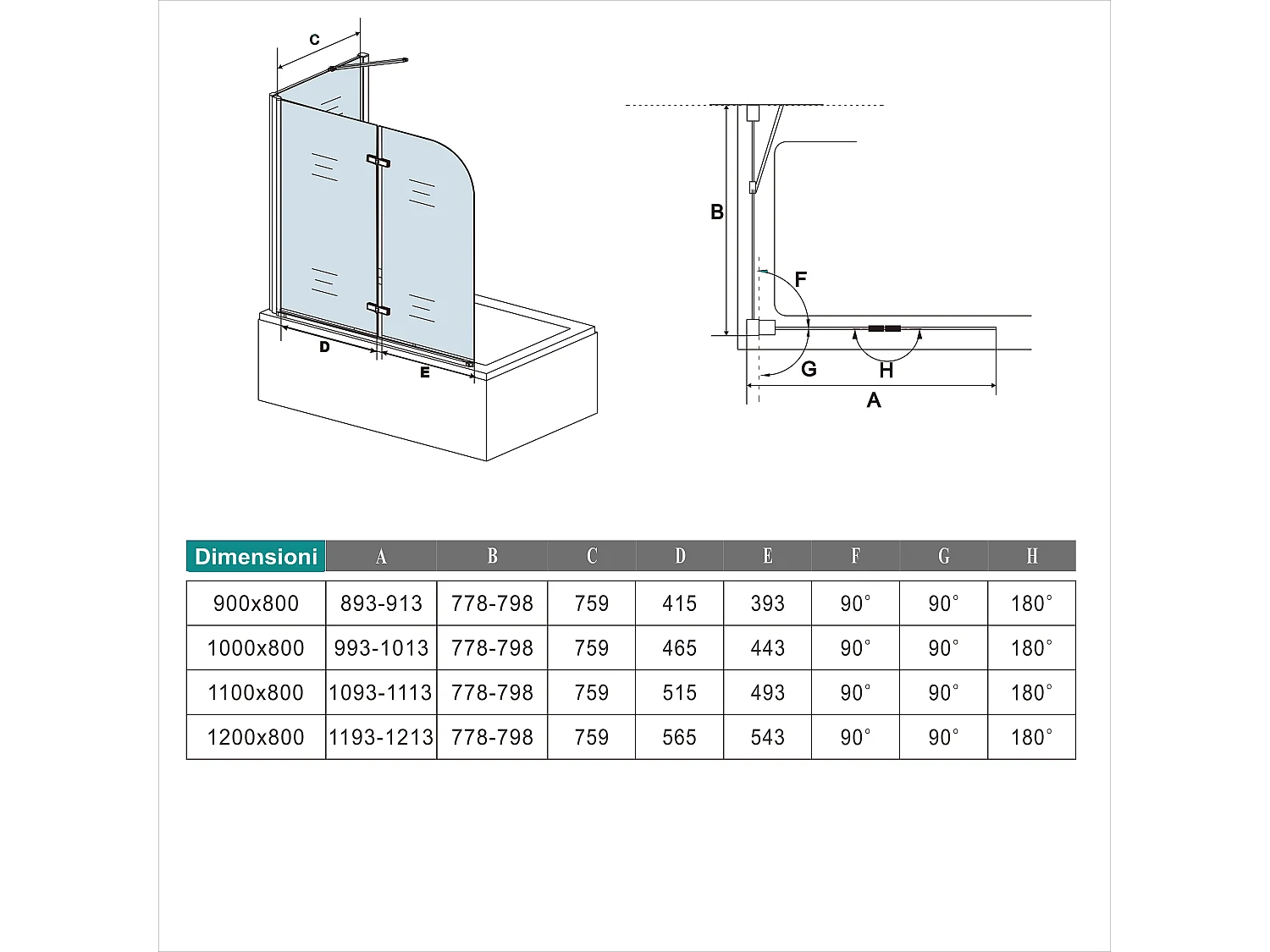 C

D

E

B

F

G

H

A

| Dimensioni | A | B | C | D | E | F | G | H |
|---|---|---|---|---|---|---|---|---|
| 900x800 | 893-913 | 778-798 | 759 | 415 | 393 | 90° | 90° | 180° |
| 1000x800 | 993-1013 | 778-798 | 759 | 465 | 443 | 90° | 90° | 180° |
| 1100x800 | 1093-1113 | 778-798 | 759 | 515 | 493 | 90° | 90° | 180° |
| 1200x800 | 1193-1213 | 778-798 | 759 | 565 | 543 | 90° | 90° | 180° |