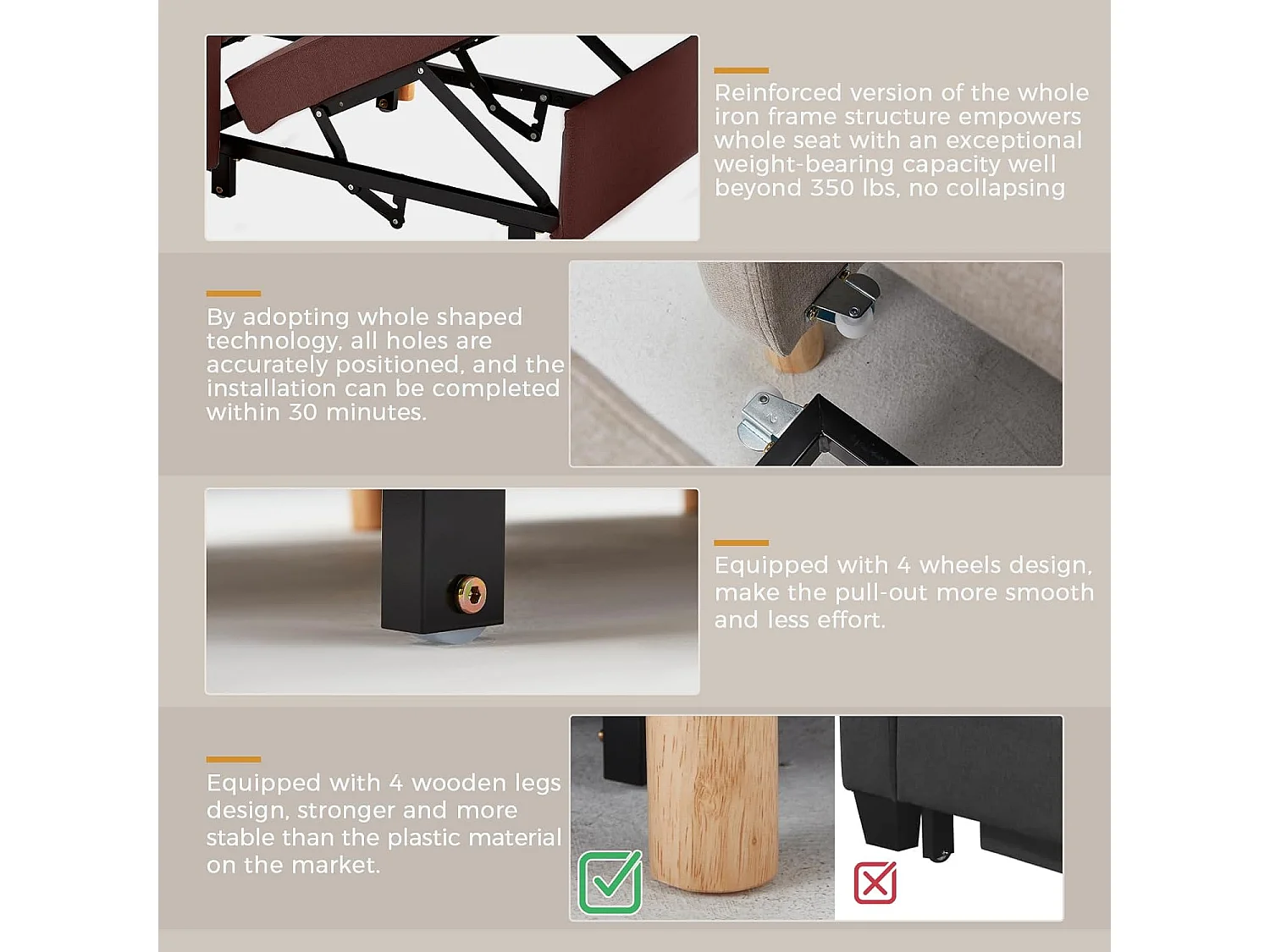 Reinforced version of the whole iron frame structure empowers whole seat with an exceptional weight-bearing capacity well beyond 350 lbs, no collapsing

By adopting whole shaped technology, all holes are accurately positioned, and the installation can be completed within 30 minutes.

Equipped with 4 wheels design, make the pull-out more smooth and less effort.

Equipped with 4 wooden legs design, stronger and more stable than the plastic material on the market.