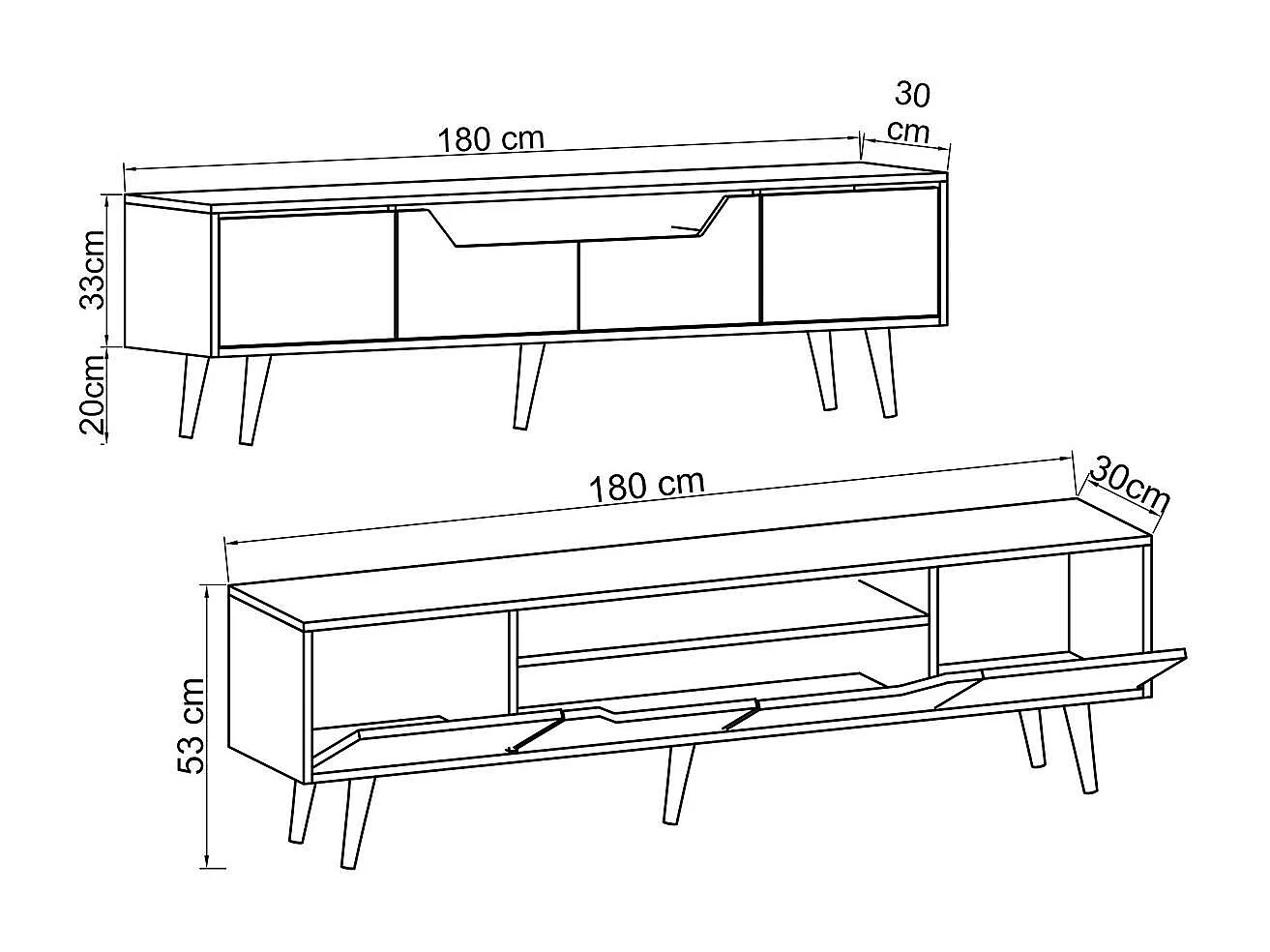 180 cm

30 cm

33cm

20cm

180 cm

30cm

53 cm