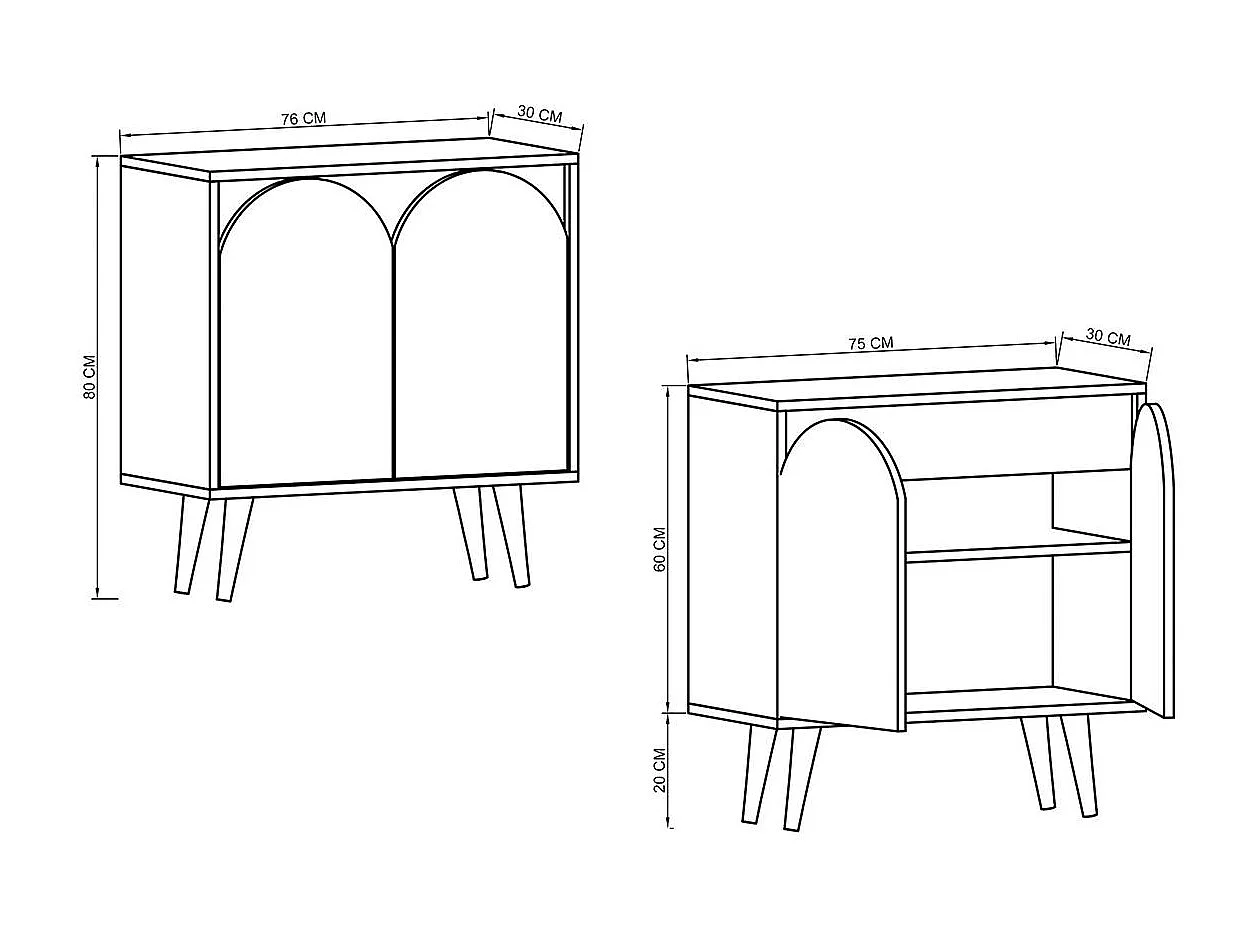 76 CM
30 CM
80 CM

75 CM
30 CM
60 CM
20 CM