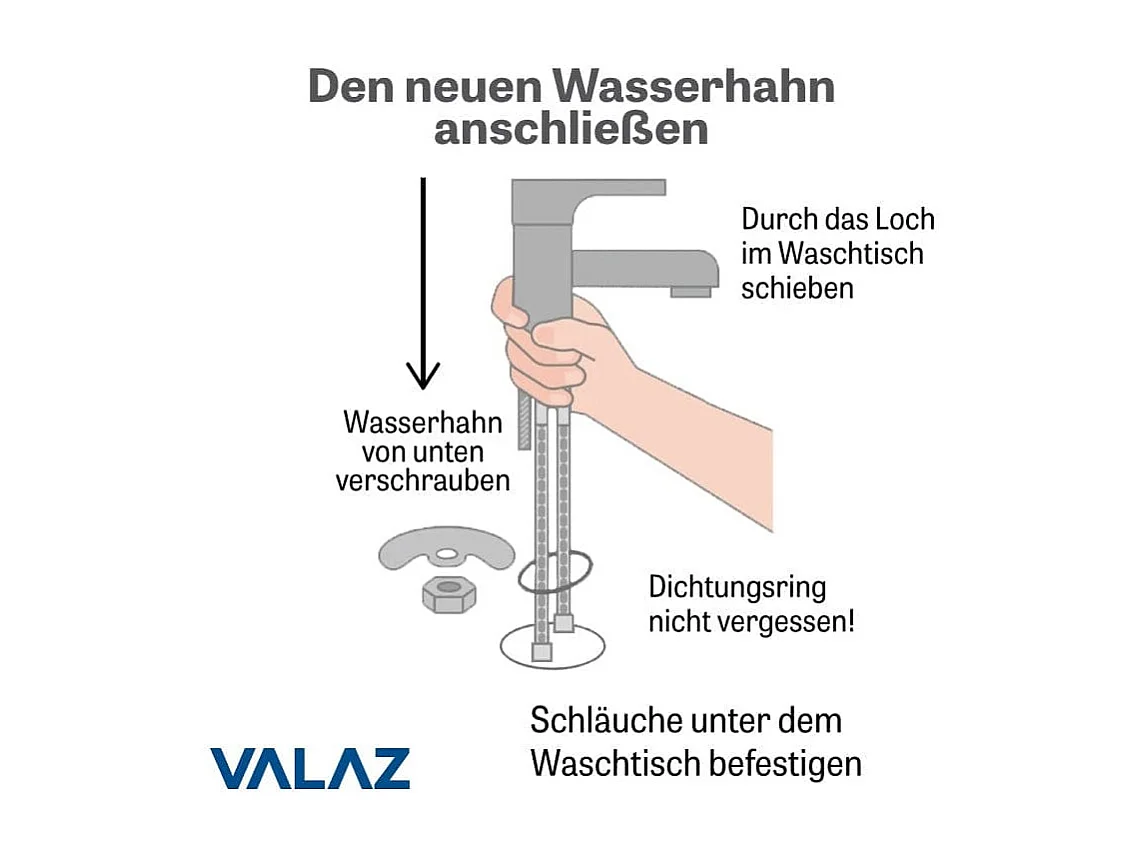 Den neuen Wasserhahn anschließen

Durch das Loch im Waschtisch schieben

Wasserhahn von unten verschrauben

Dichtungsring nicht vergessen!

Schläuche unter dem Waschtisch befestigen

VALAZ