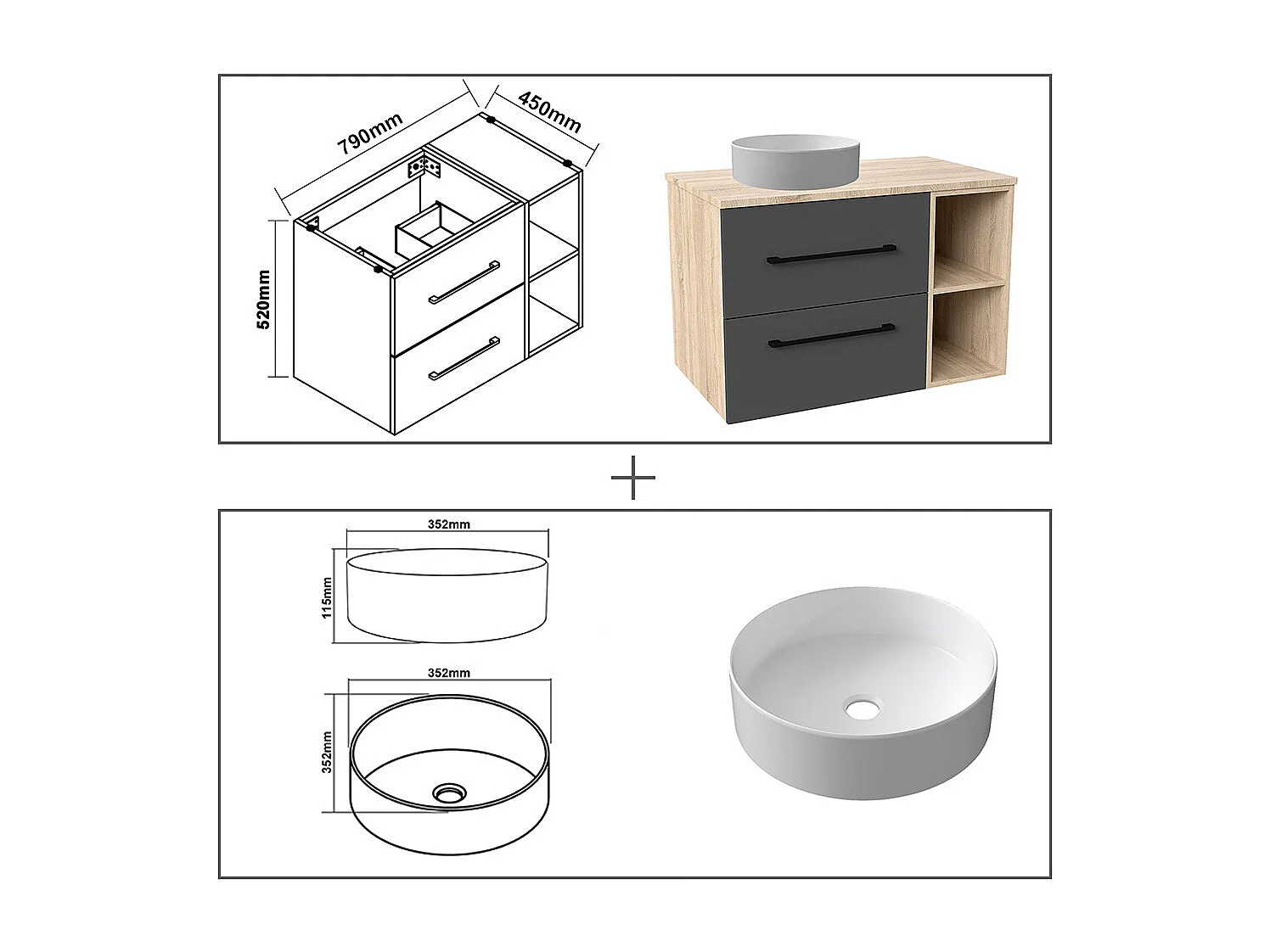 790mm
450mm
520mm

+

352mm
115mm
352mm
352mm