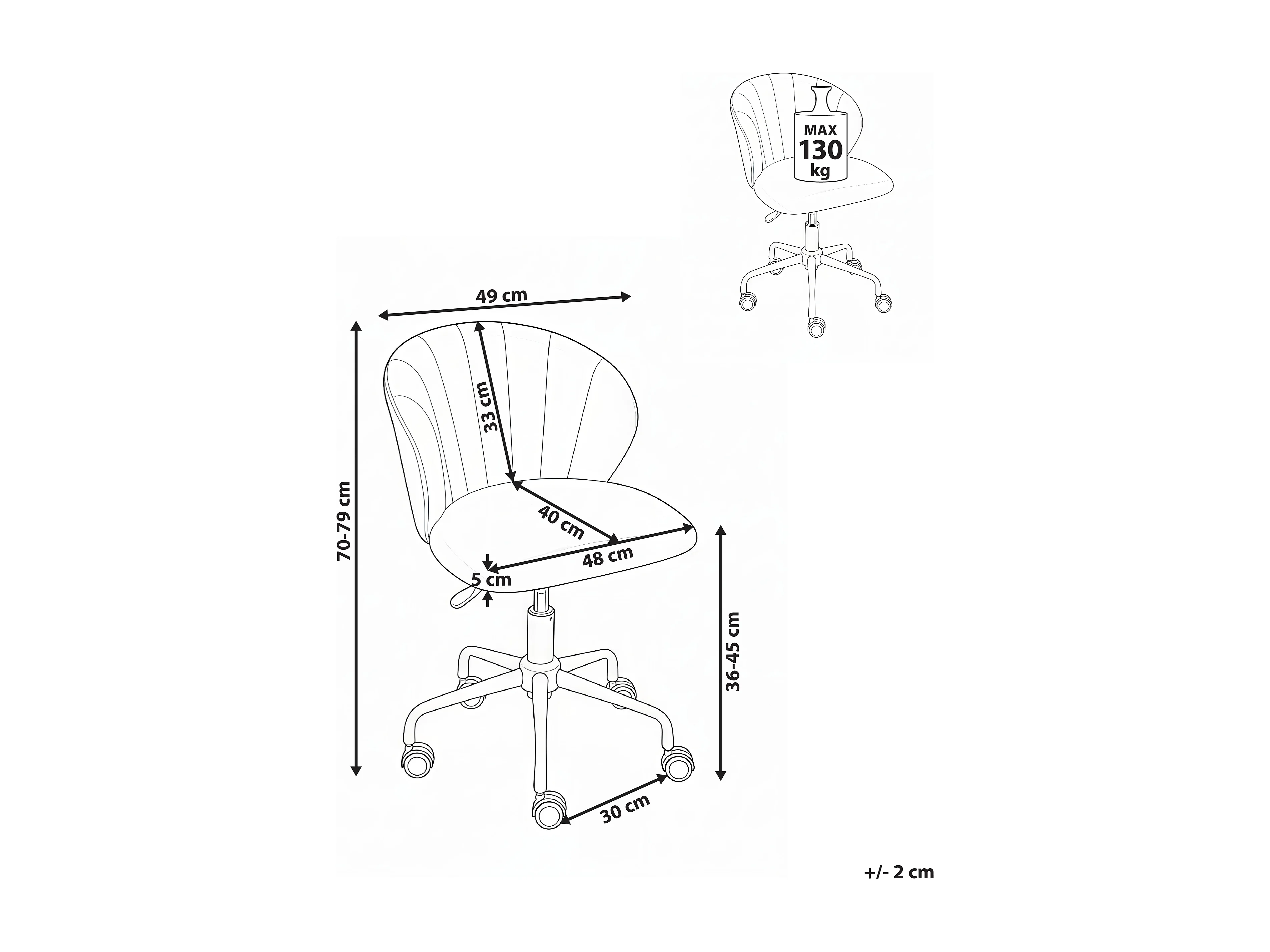 MAX
130
kg

49 cm

33 cm

70-79 cm

40 cm

48 cm

5 cm

36-45 cm

30 cm

+/- 2 cm