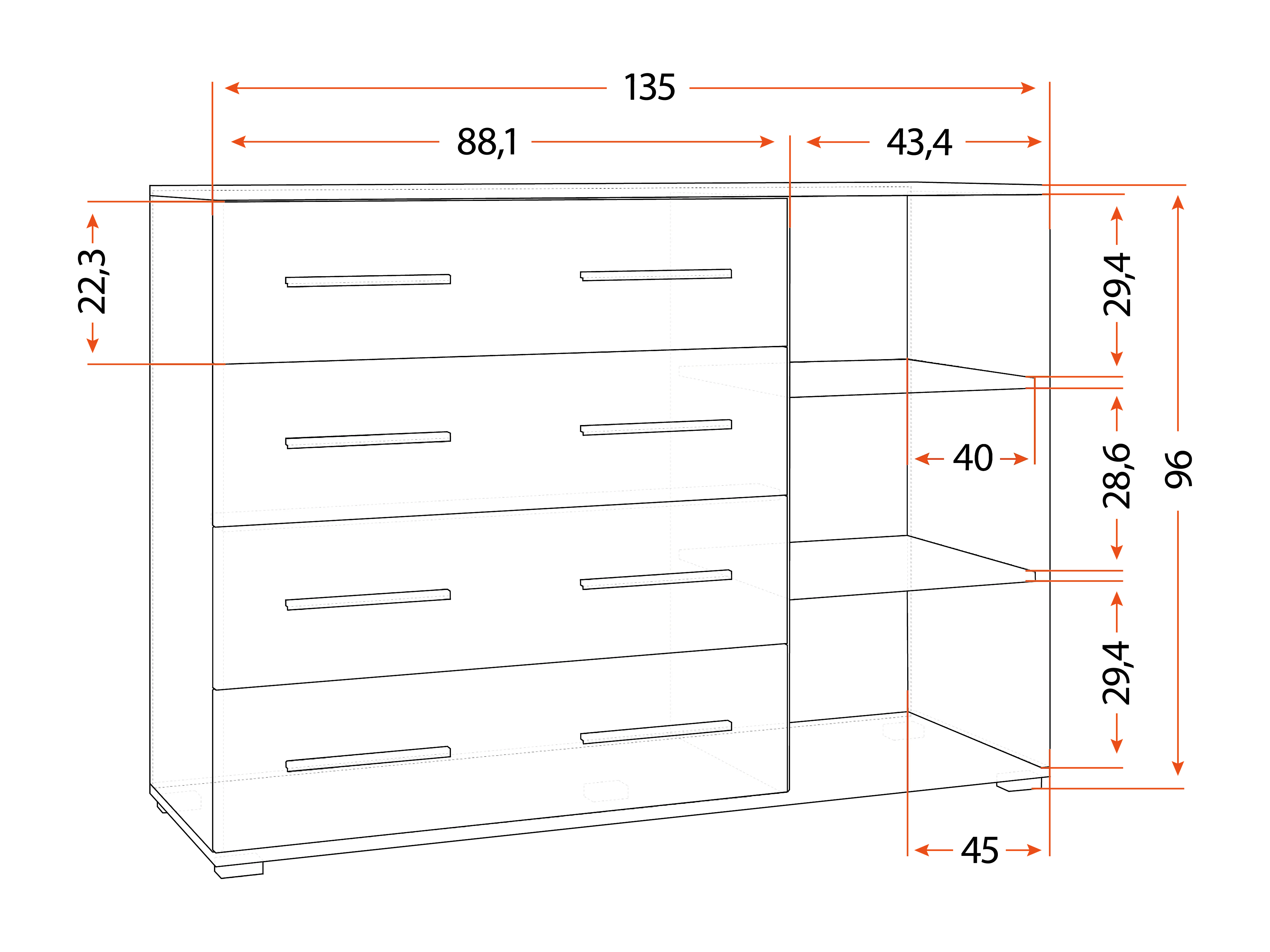 135
88,1
43,4
22,3
29,4
40
28,6
96
29,4
45