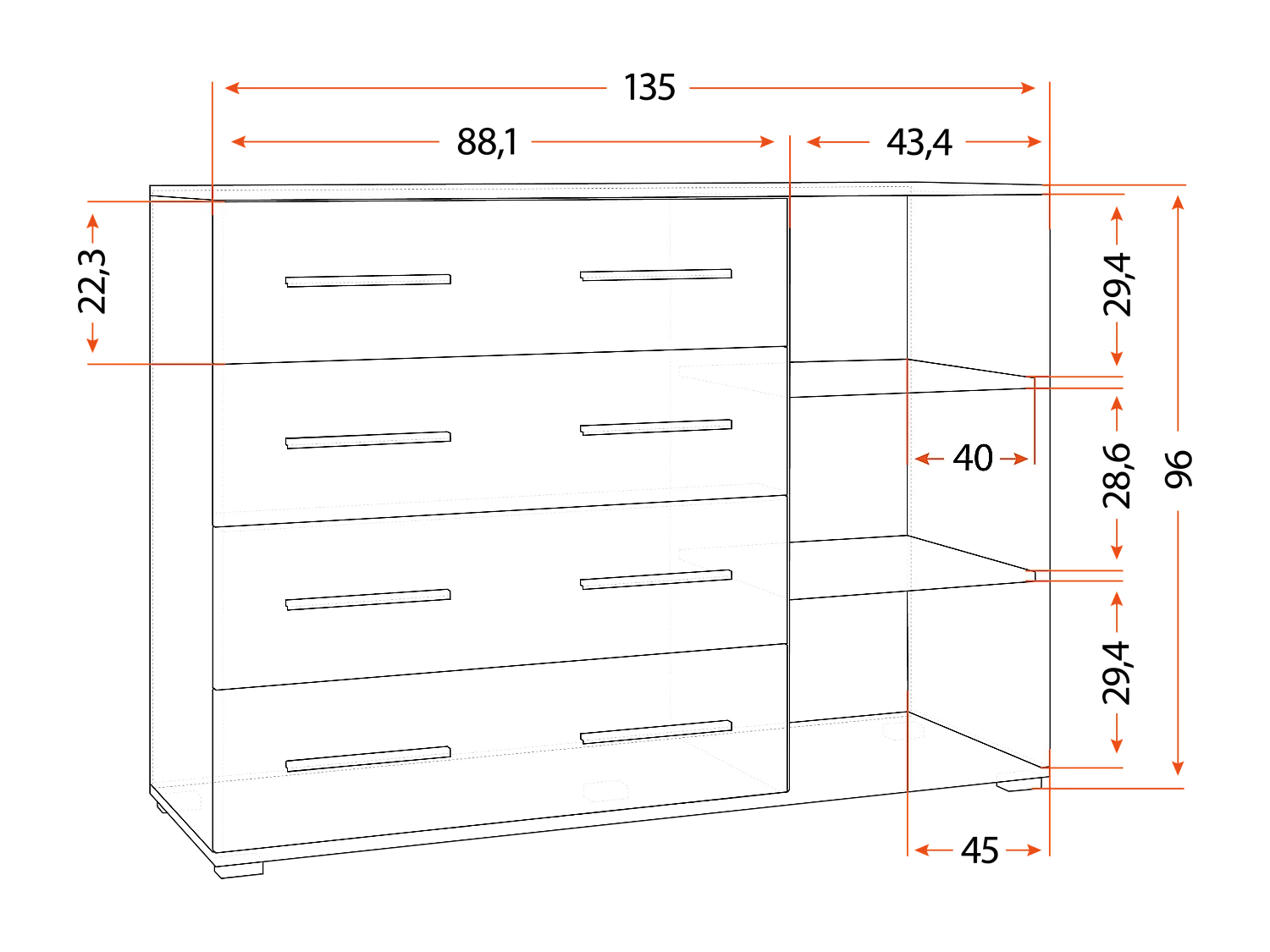 135
88,1
43,4
22,3
29,4
40
28,6
96
29,4
45