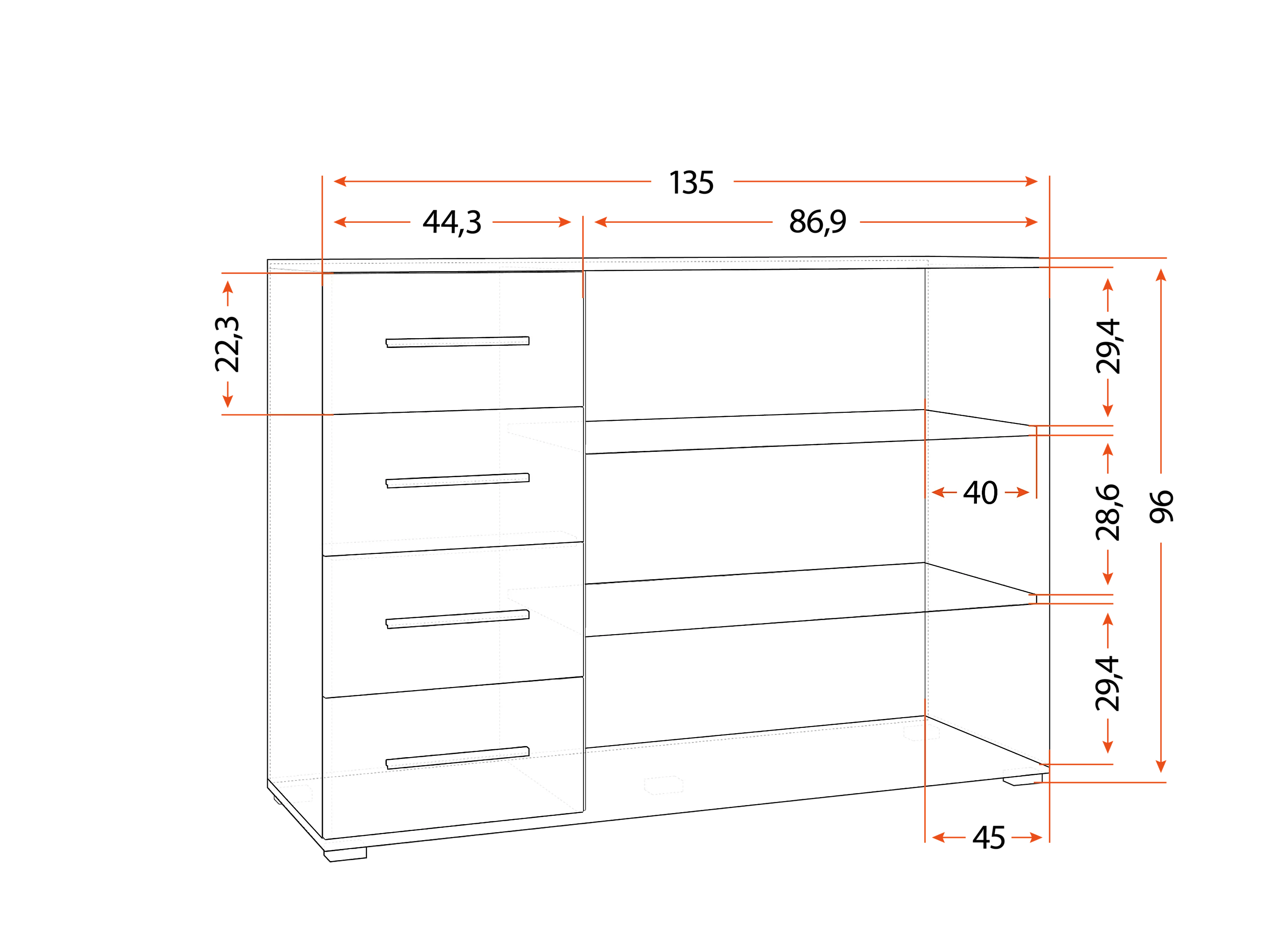 135
44,3
86,9
22,3
29,4
40
28,6
96
29,4
45