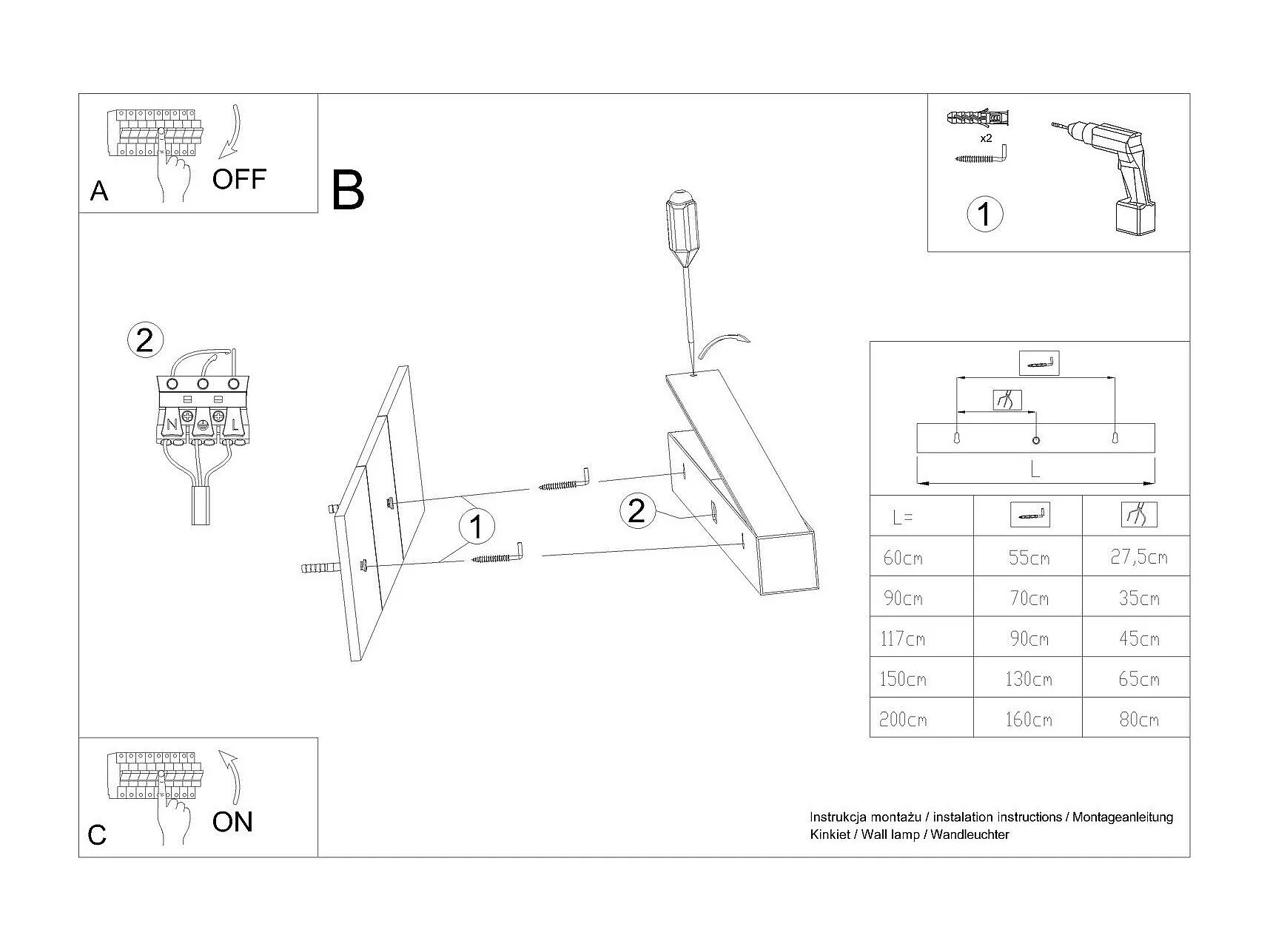 A OFF

B

x2

1

2

N L

1

2

L

| L= | | |
|---|---|---|
| 60cm | 55cm | 27,5cm |
| 90cm | 70cm | 35cm |
| 117cm | 90cm | 45cm |
| 150cm | 130cm | 65cm |
| 200cm | 160cm | 80cm |

C ON

Instrukcja montażu / instalation instructions / Montageanleitung
Kinkiet / Wall lamp / Wandleuchter