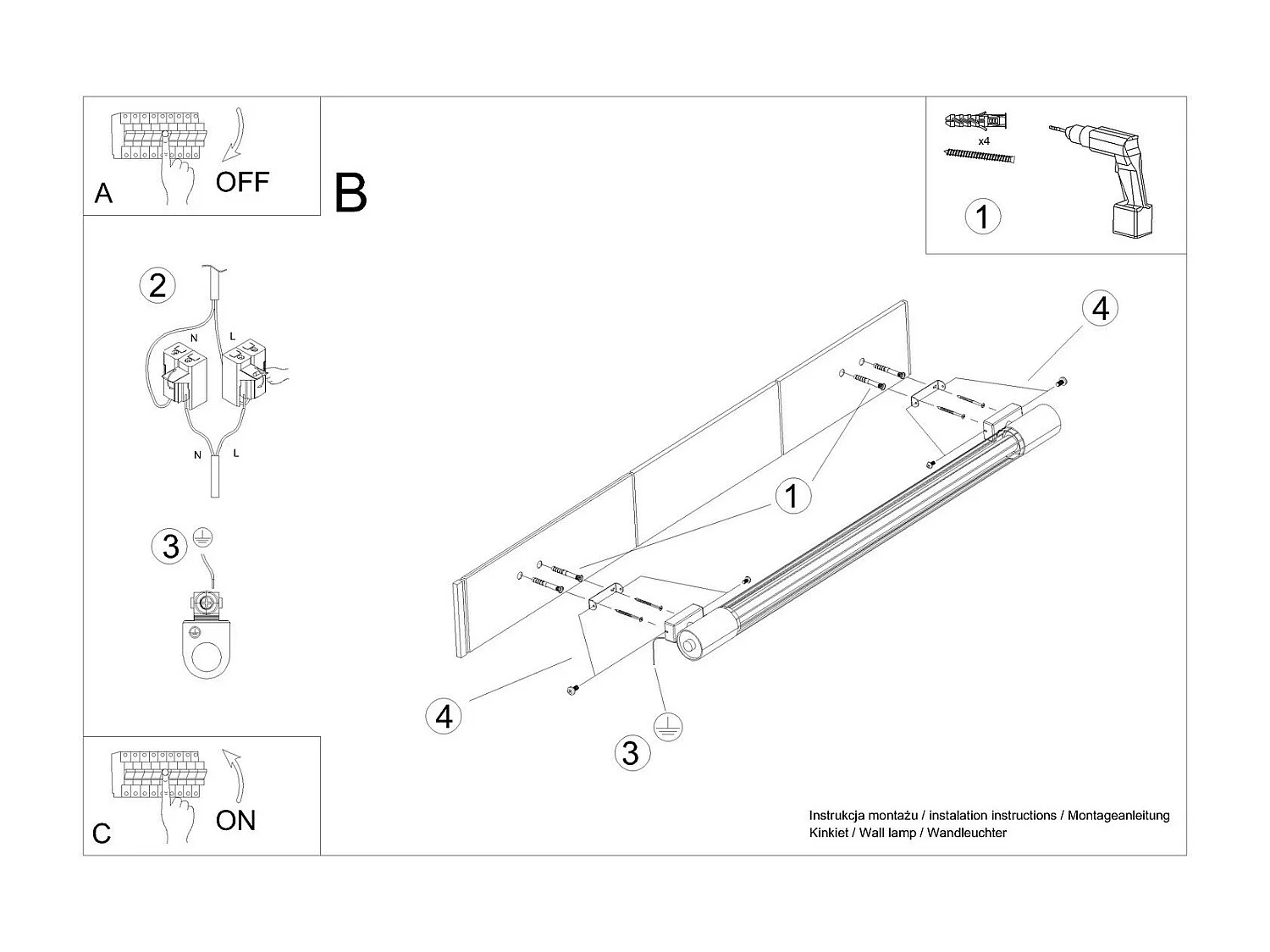 A
OFF

B

x4

1

2

N
L
N
L

3

4

1

4

3

C
ON

Instrukcja montażu / instalation instructions / Montageanleitung
Kinkiet / Wall lamp / Wandleuchter