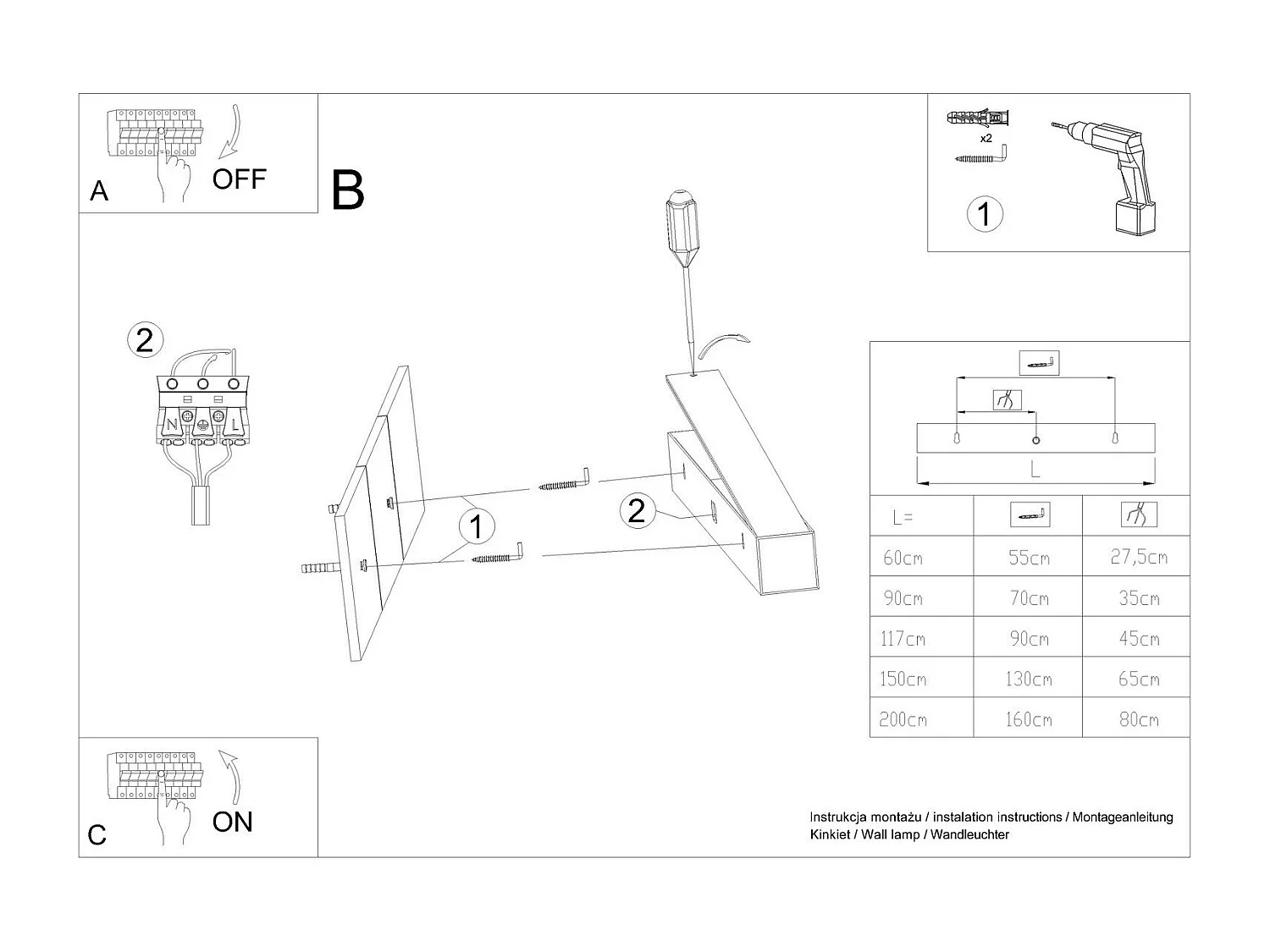 A
OFF

B

x2

1

2

N
L

1

2

L

| L= | | |
|---|---|---|
| 60cm | 55cm | 27,5cm |
| 90cm | 70cm | 35cm |
| 117cm | 90cm | 45cm |
| 150cm | 130cm | 65cm |
| 200cm | 160cm | 80cm |

C
ON

Instrukcja montażu / instalation instructions / Montageanleitung
Kinkiet / Wall lamp / Wandleuchter