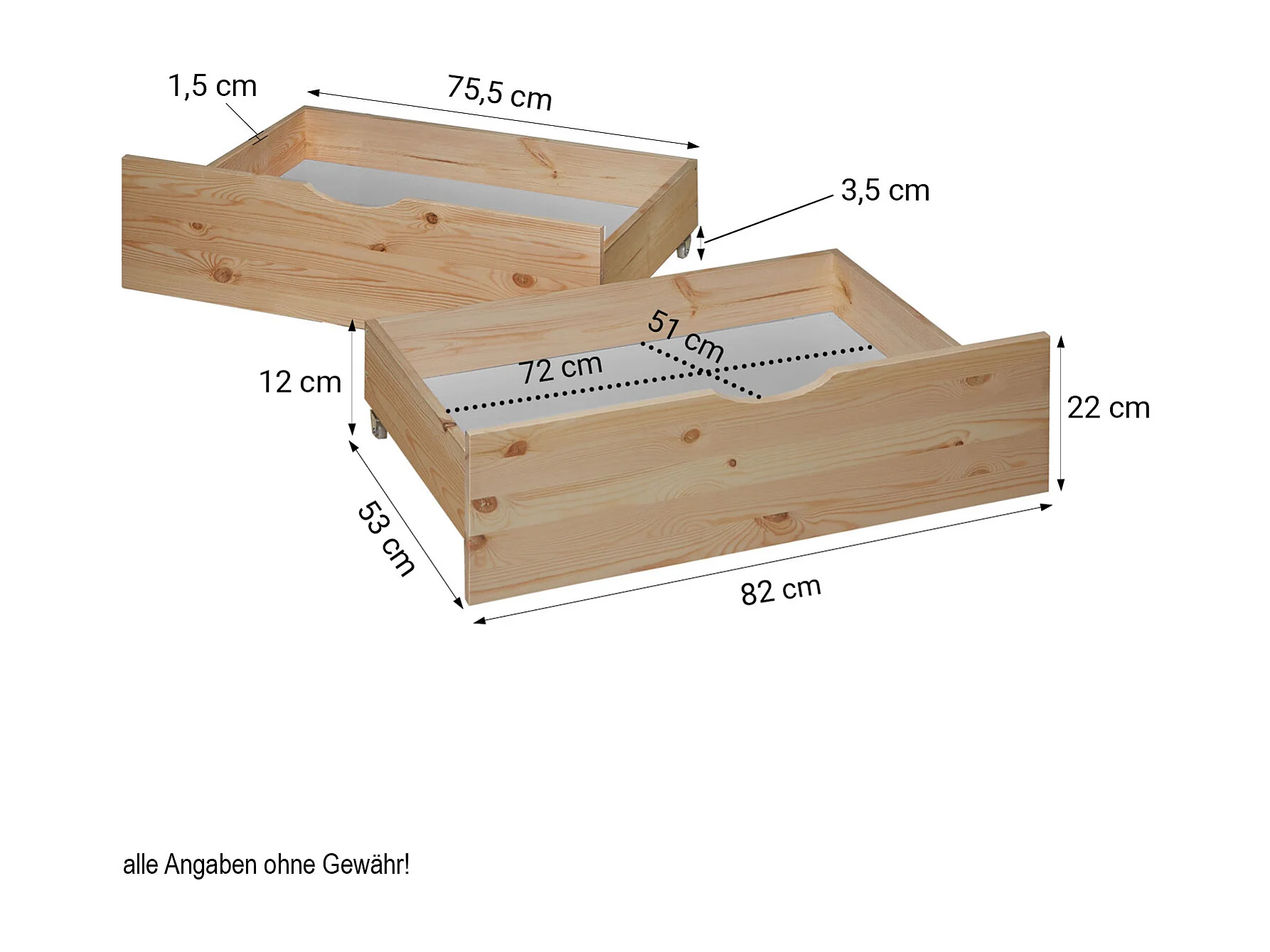 1,5 cm

75,5 cm

3,5 cm

51 cm

72 cm

12 cm

22 cm

53 cm

82 cm

alle Angaben ohne Gewähr!