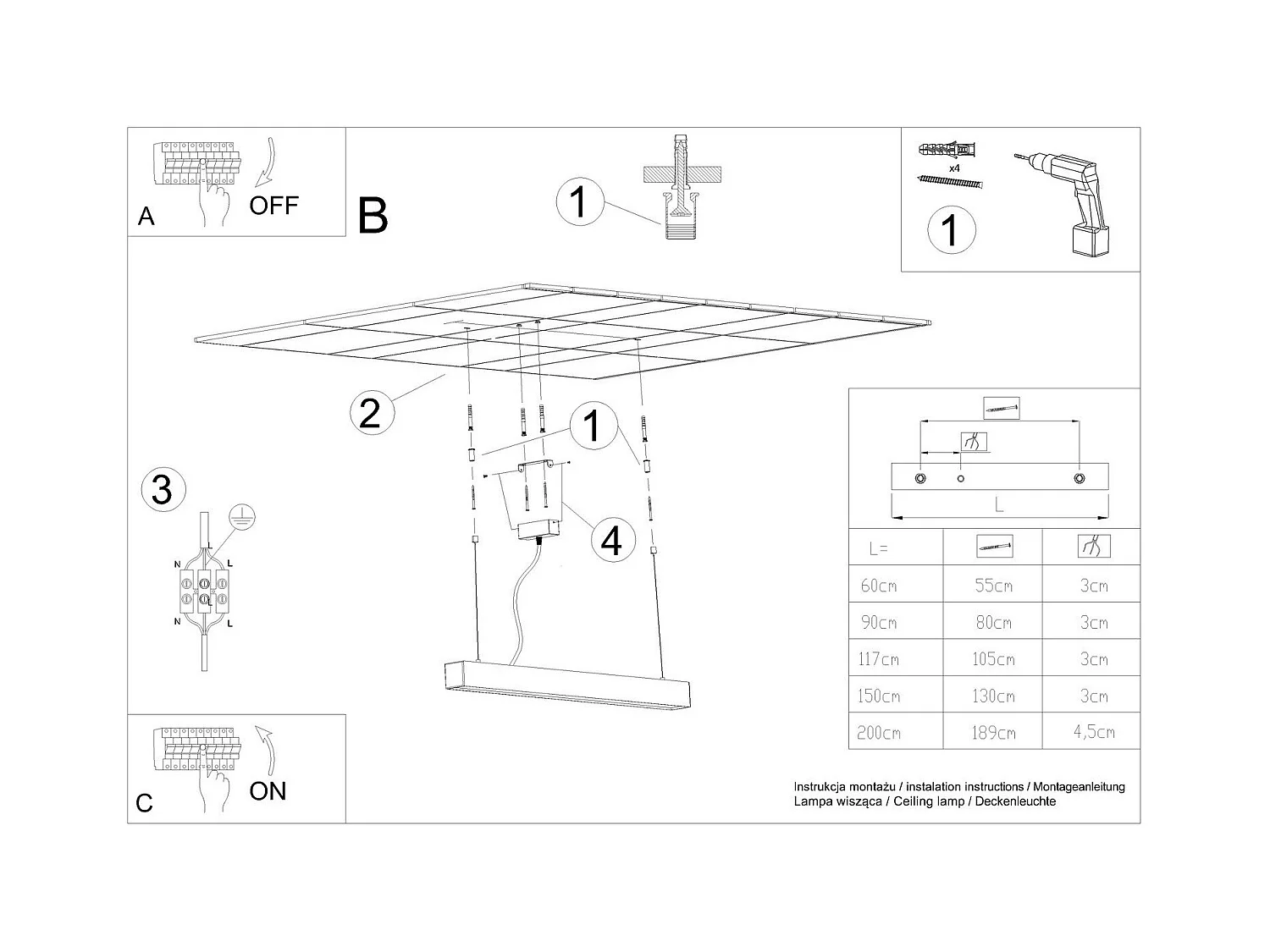 A

OFF

B

1

x4

1

2

1

3

N L

L

N L

4

L

| L= | | |
|---|---|---|
| 60cm | 55cm | 3cm |
| 90cm | 80cm | 3cm |
| 117cm | 105cm | 3cm |
| 150cm | 130cm | 3cm |
| 200cm | 189cm | 4,5cm |

C

ON

Instrukcja montażu / instalation instructions / Montageanleitung
Lampa wisząca / Ceiling lamp / Deckenleuchte