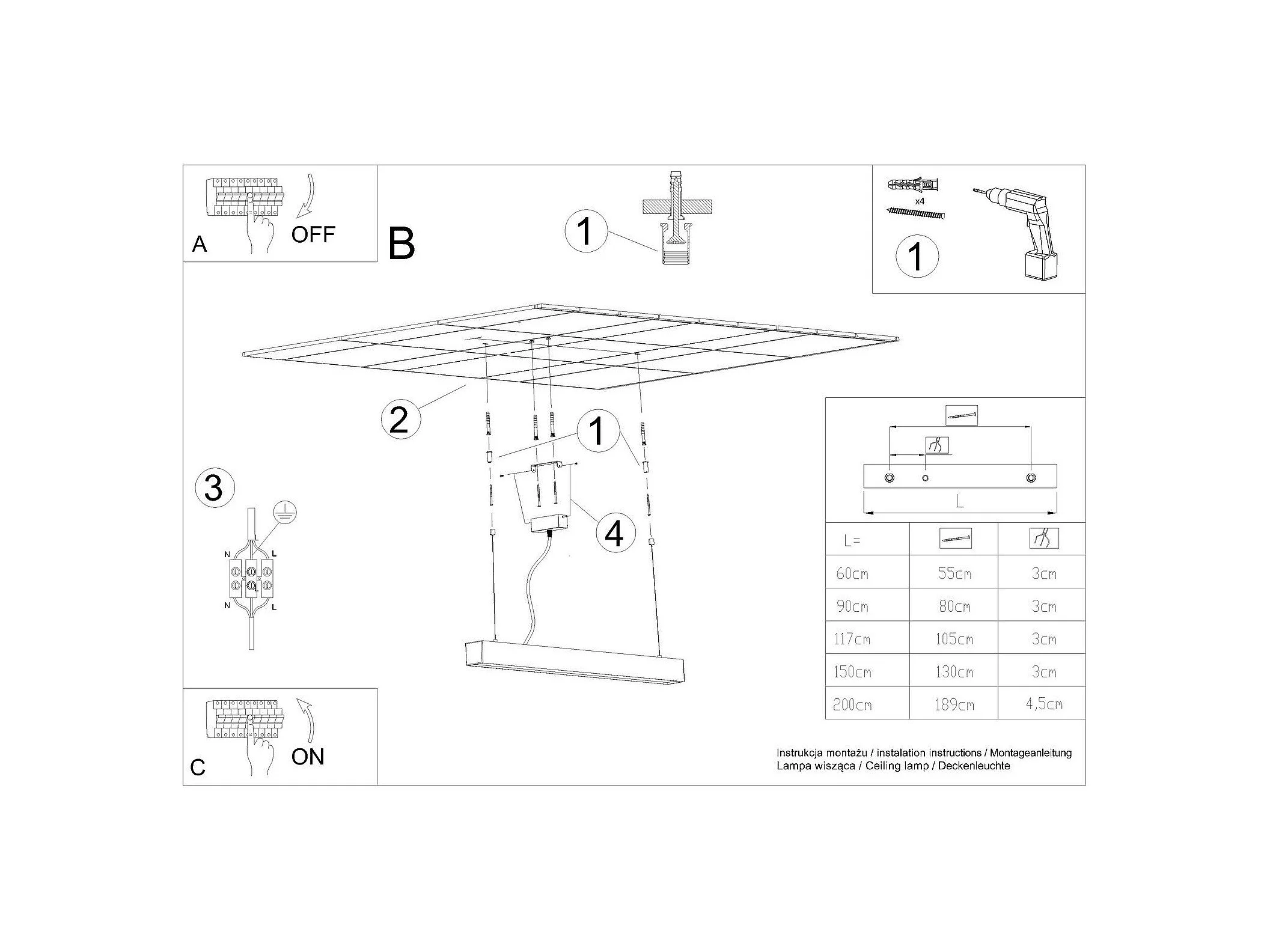 A

OFF

B

1

x4

1

2

1

3

N L

N L

4

L

| L= | | |
|---|---|---|
| 60cm | 55cm | 3cm |
| 90cm | 80cm | 3cm |
| 117cm | 105cm | 3cm |
| 150cm | 130cm | 3cm |
| 200cm | 189cm | 4,5cm |

C

ON

Instrukcja montażu / instalation instructions / Montageanleitung
Lampa wisząca / Ceiling lamp / Deckenleuchte