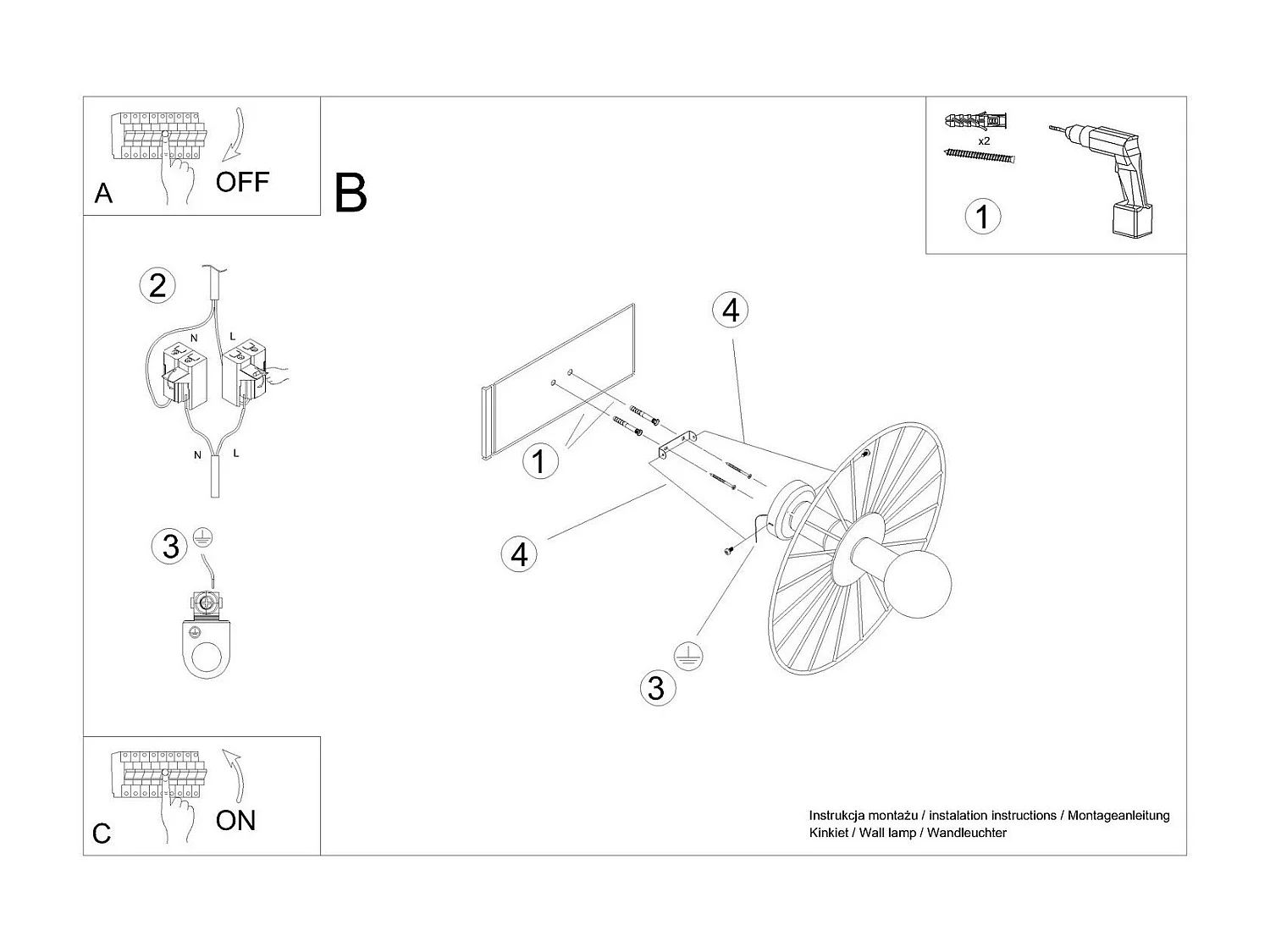 A
OFF

B

x2
1

2
N
L
N
L

3

4
1
4
3

C
ON

Instrukcja montażu / instalation instructions / Montageanleitung
Kinkiet / Wall lamp / Wandleuchter