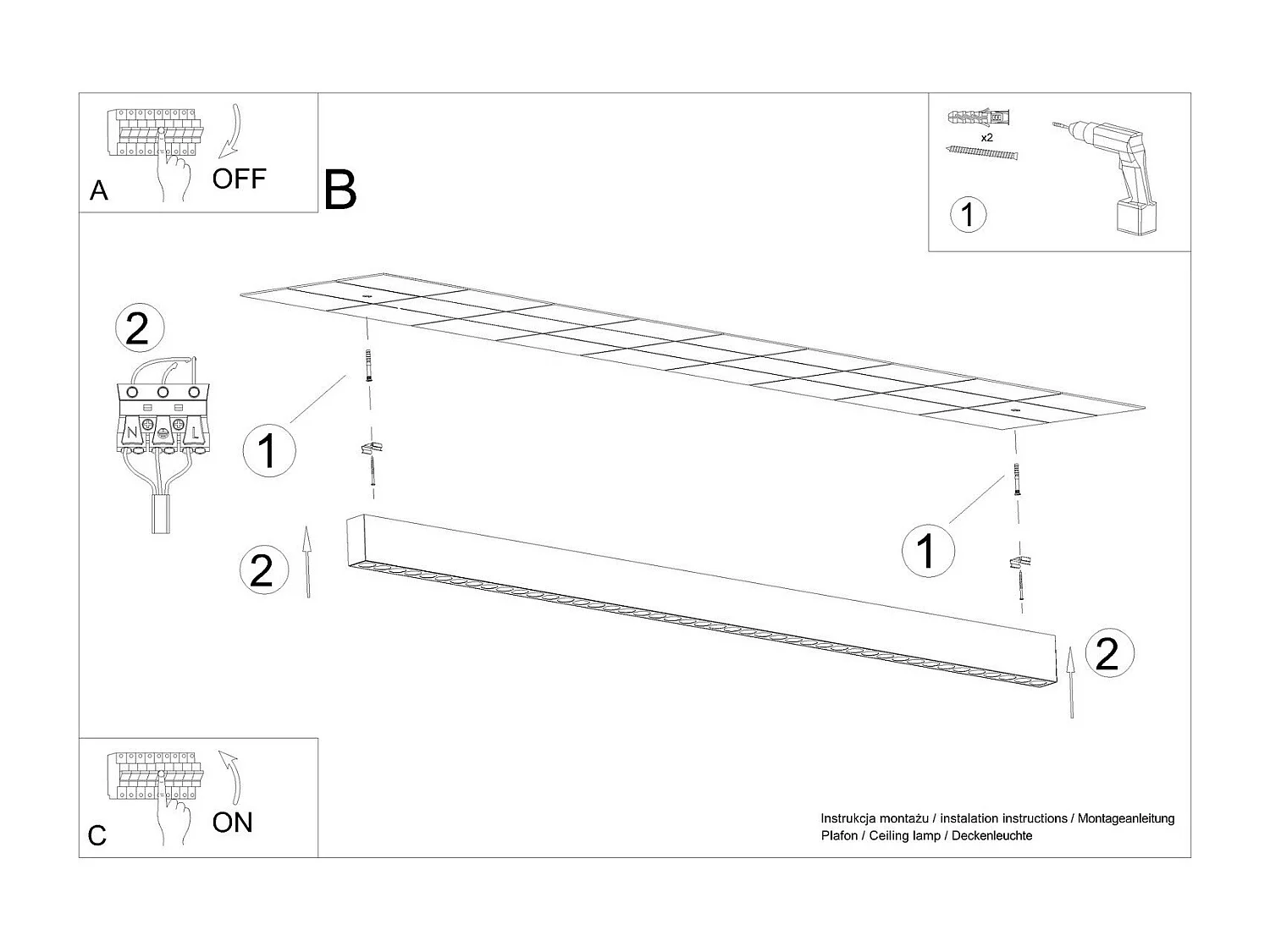 A

OFF

B

x2

1

2

N L

1

2

1

2

C

ON

Instrukcja montażu / instalation instructions / Montageanleitung
Plafon / Ceiling lamp / Deckenleuchte