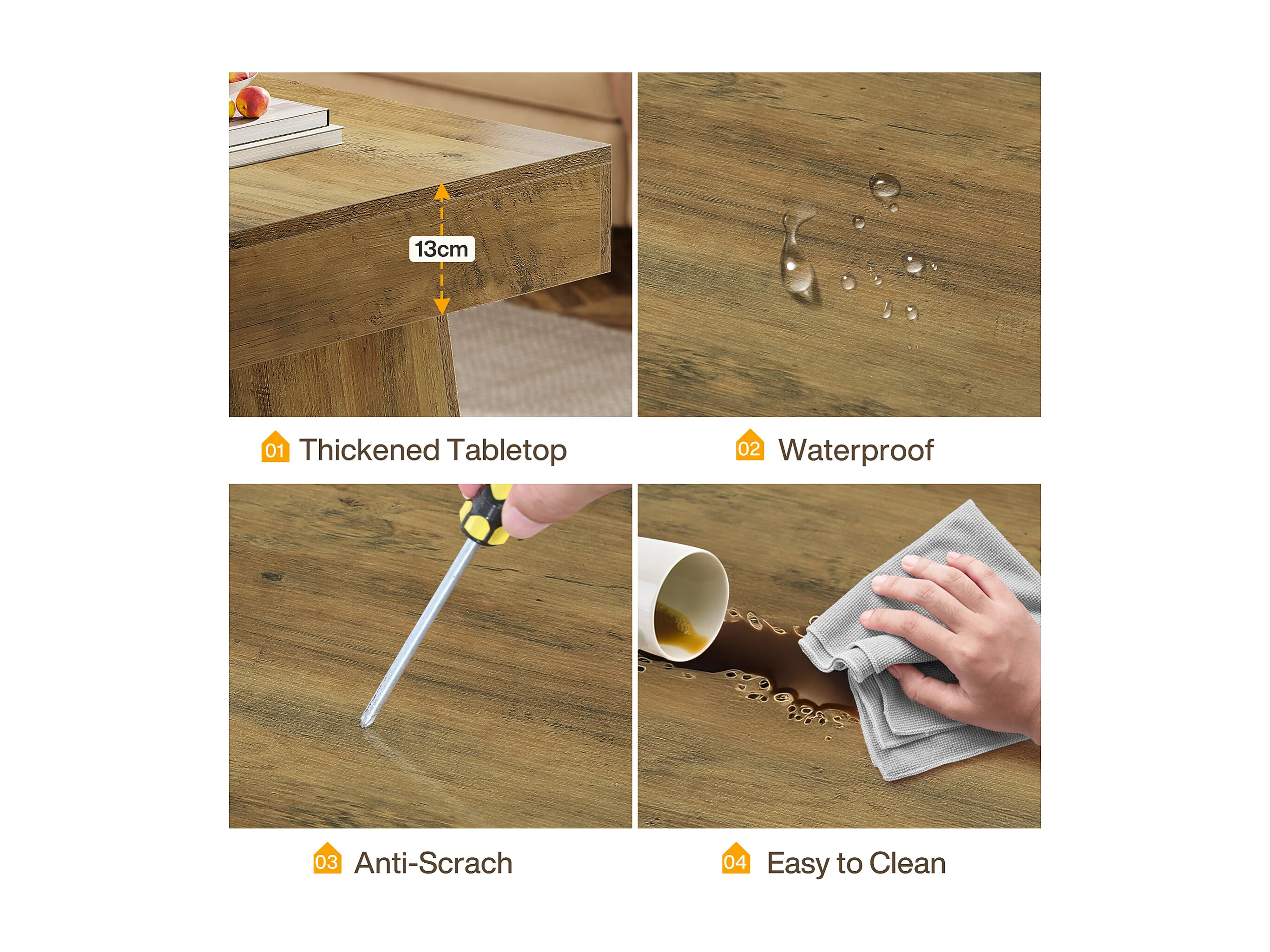 13cm

01 Thickened Tabletop

02 Waterproof

03 Anti-Scrach

04 Easy to Clean