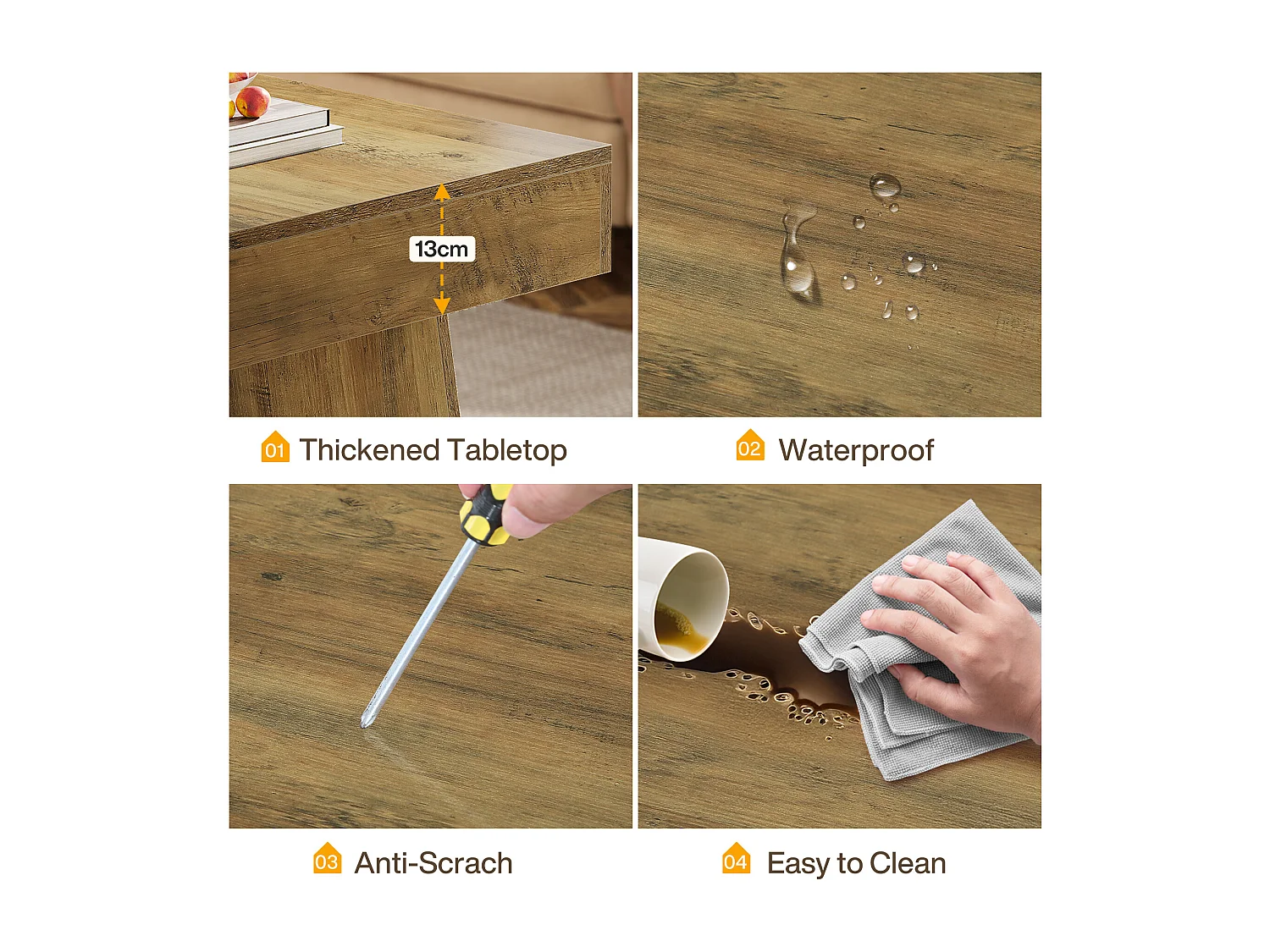 13cm

01 Thickened Tabletop

02 Waterproof

03 Anti-Scrach

04 Easy to Clean