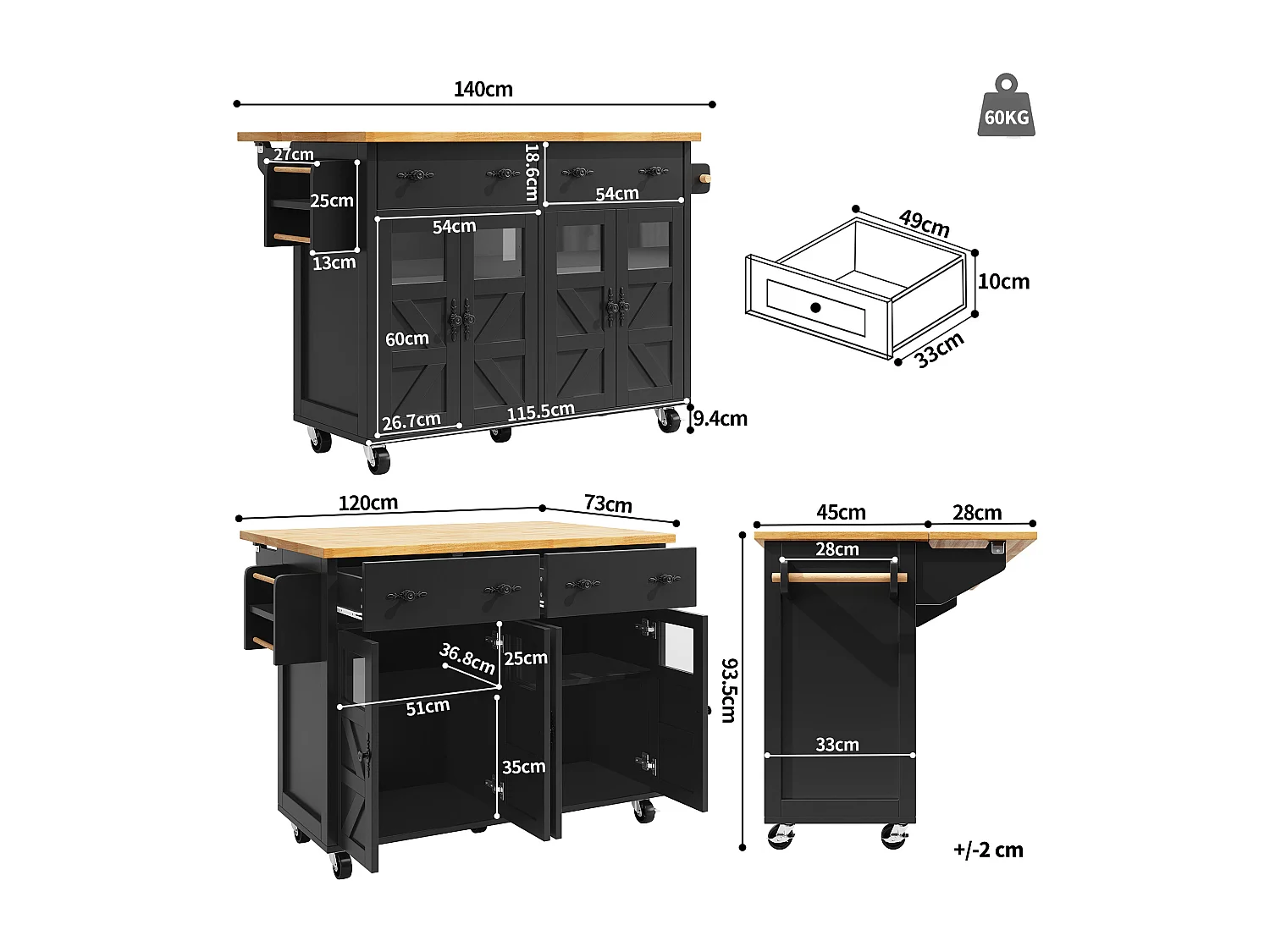 140cm

60KG

27cm
25cm
13cm
18.6cm
54cm
54cm
60cm
26.7cm
115.5cm
9.4cm

49cm
10cm
33cm

120cm
73cm
36.8cm
25cm
51cm
35cm

45cm
28cm
28cm
93.5cm
33cm

+/-2 cm