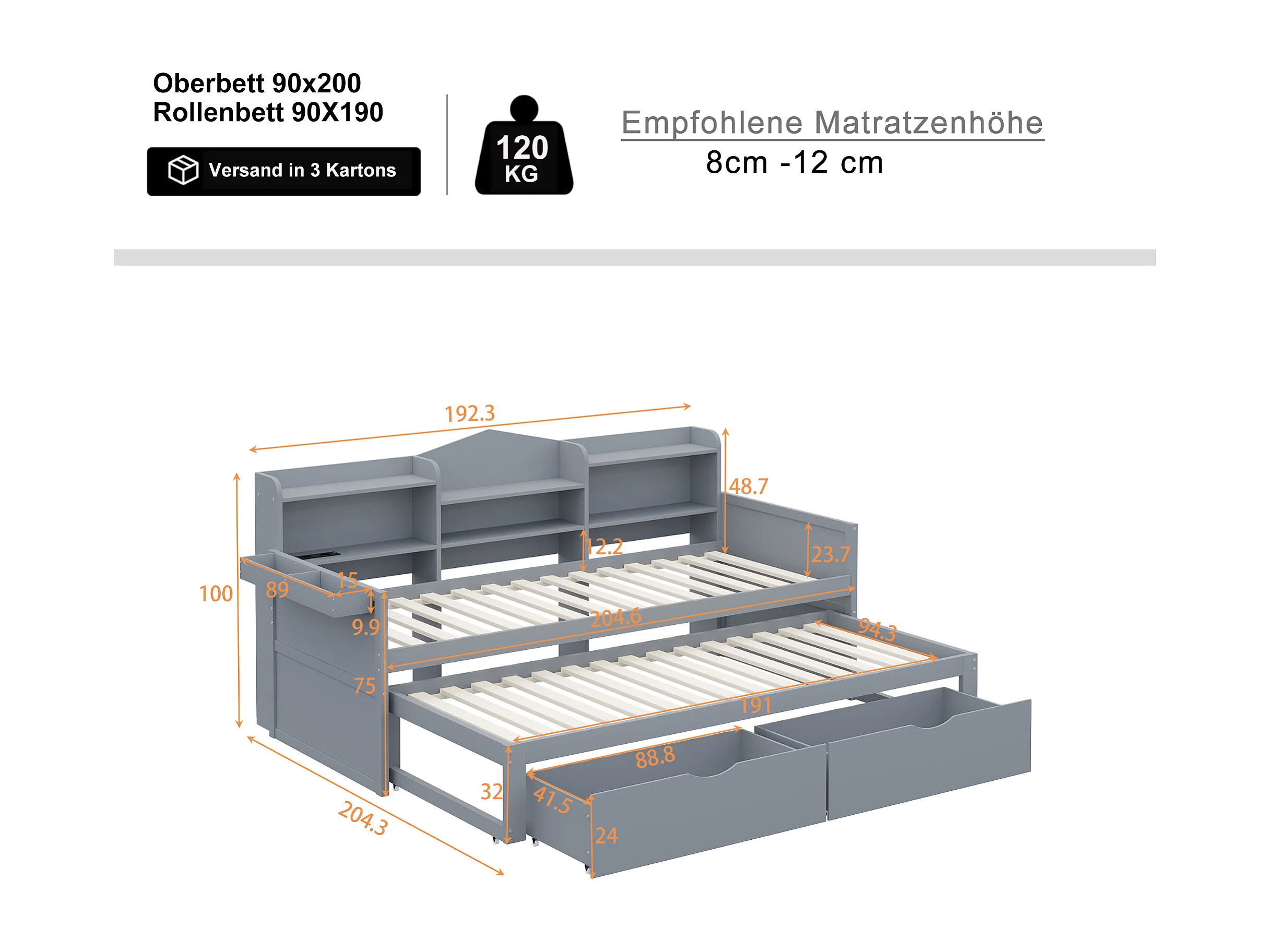 Oberbett 90x200
Rollenbett 90X190

Versand in 3 Kartons

120 KG

Empfohlene Matratzenhöhe
8cm -12 cm

192.3
48.7
12.2
23.7
100
89
15
9.9
204.6
94.3
75
191
88.8
32
41.5
24
204.3