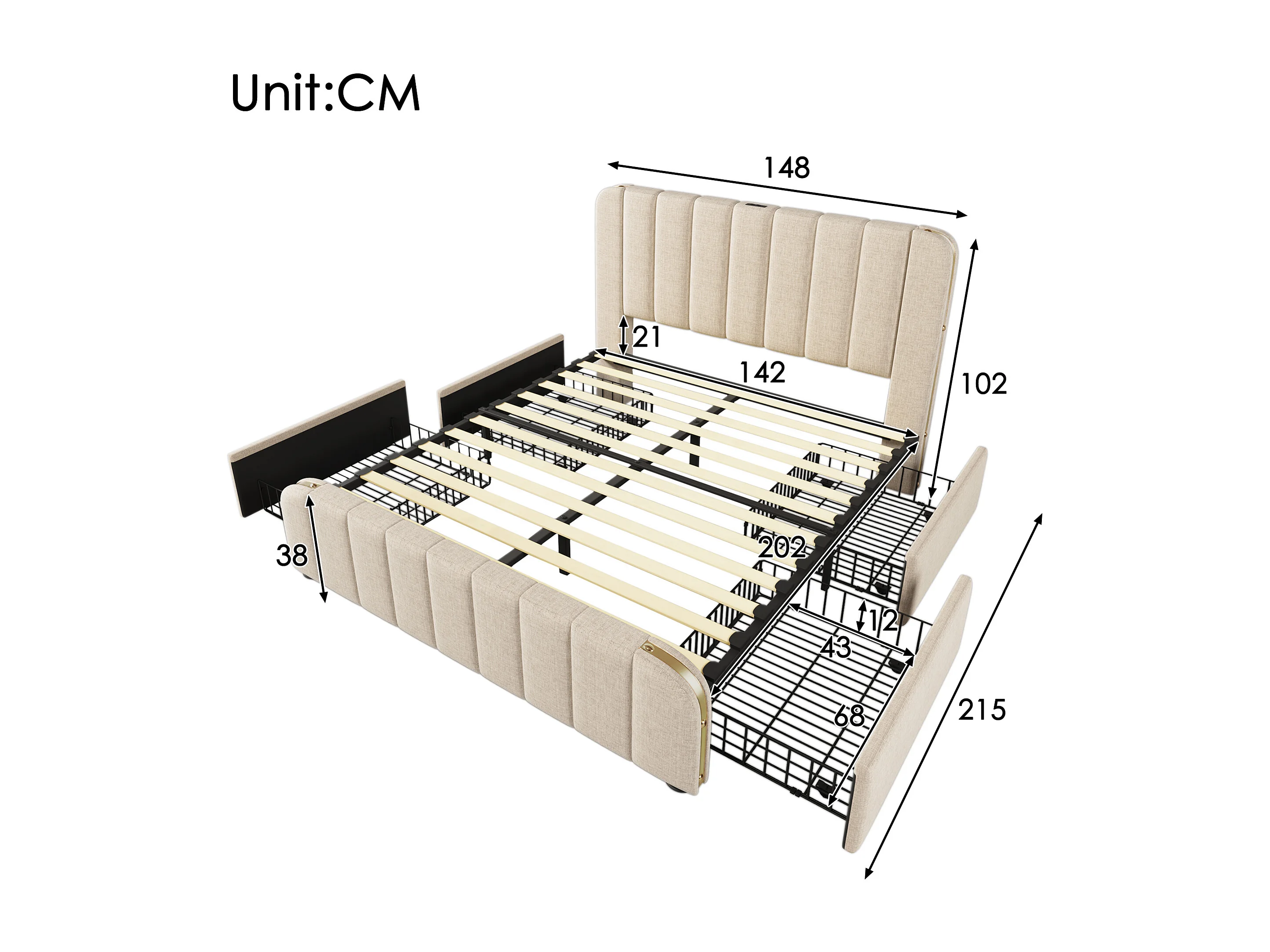 Unit:CM

148

21

142

102

38

202

12

43

68

215