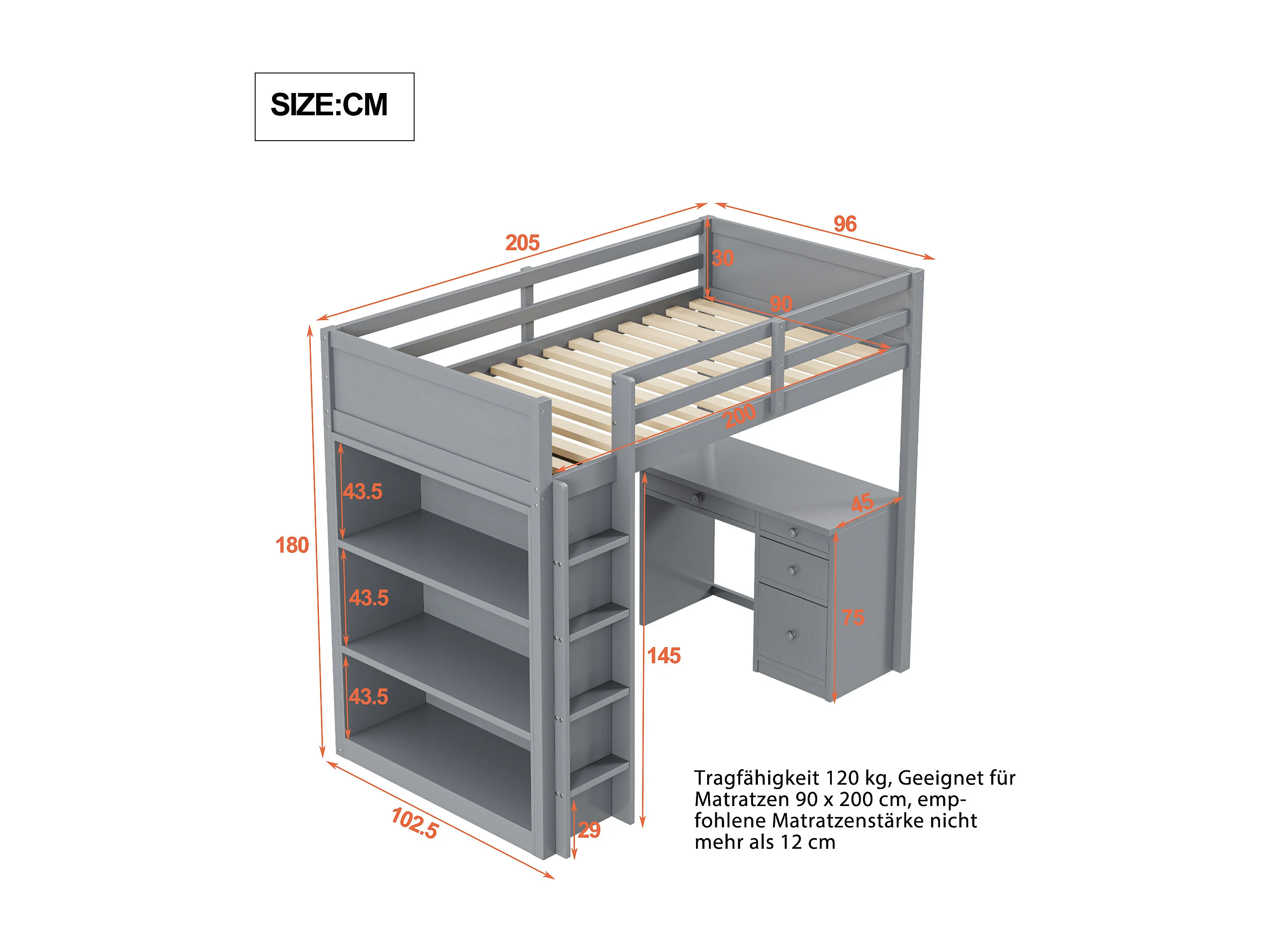 SIZE:CM

205

96

30

90

200

180

43.5

43.5

43.5

45

75

145

102.5

29

Tragfähigkeit 120 kg, Geeignet für Matratzen 90 x 200 cm, empfohlene Matratzenstärke nicht mehr als 12 cm