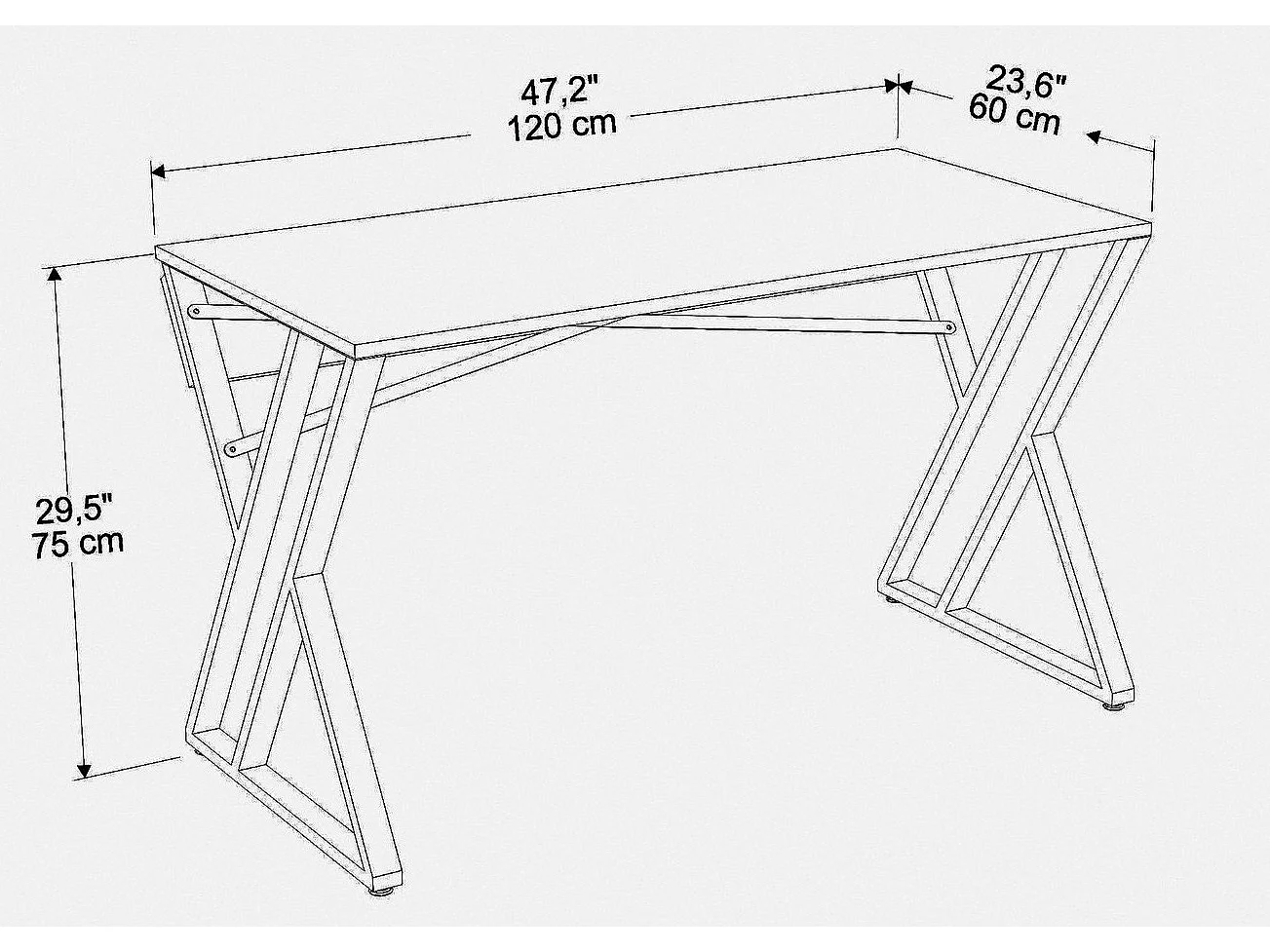 47,2"
120 cm

23,6"
60 cm

29,5"
75 cm