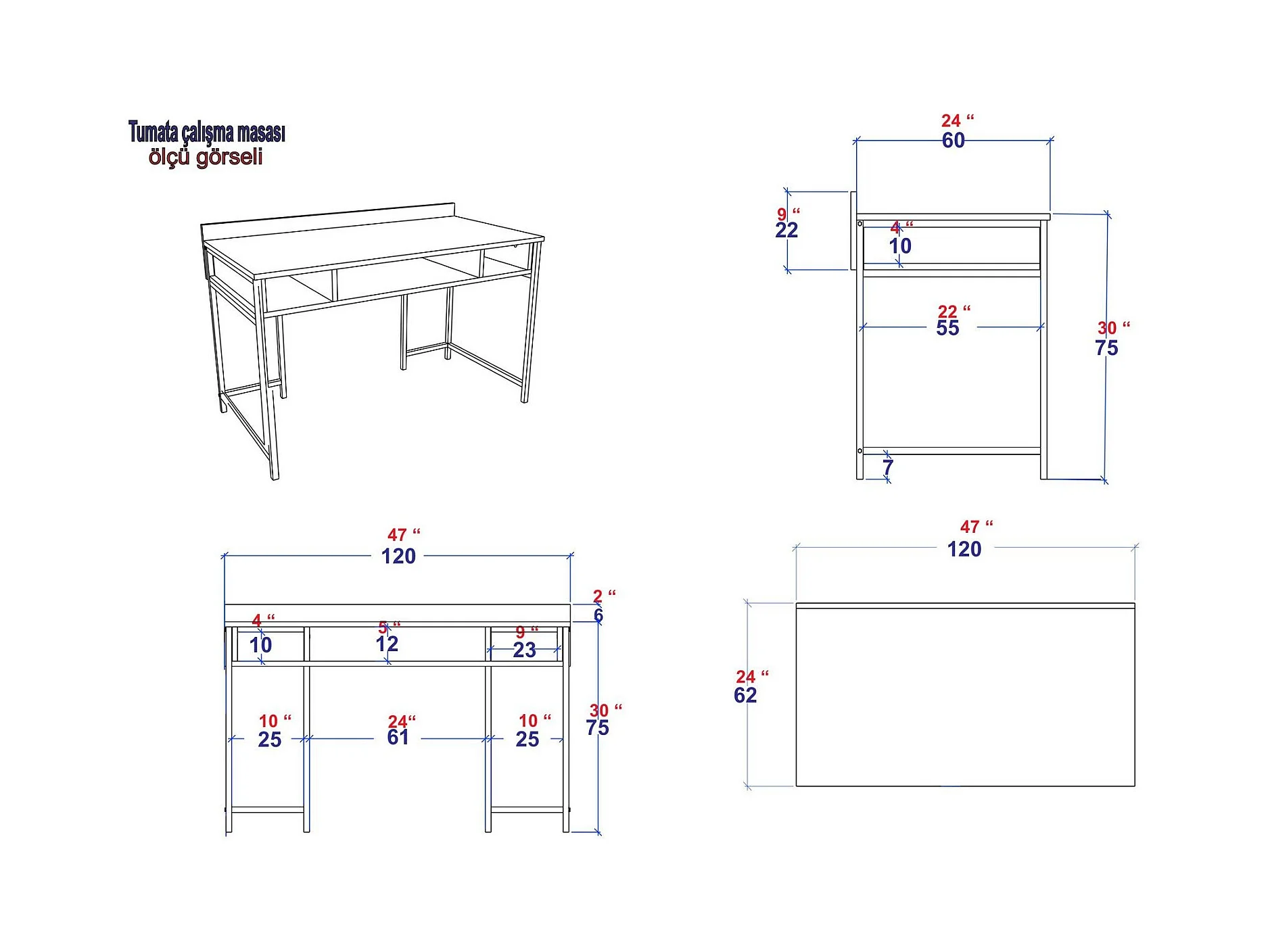 Tumata çalışma masası
ölçü görseli

24 “
60
9 “
22
4 “
10
22 “
55
30 “
75
7

47 “
120
2 “
6
4 “
10
5 “
12
9 “
23
10 “
25
24“
61
10 “
25
30 “
75

47 “
120
24 “
62