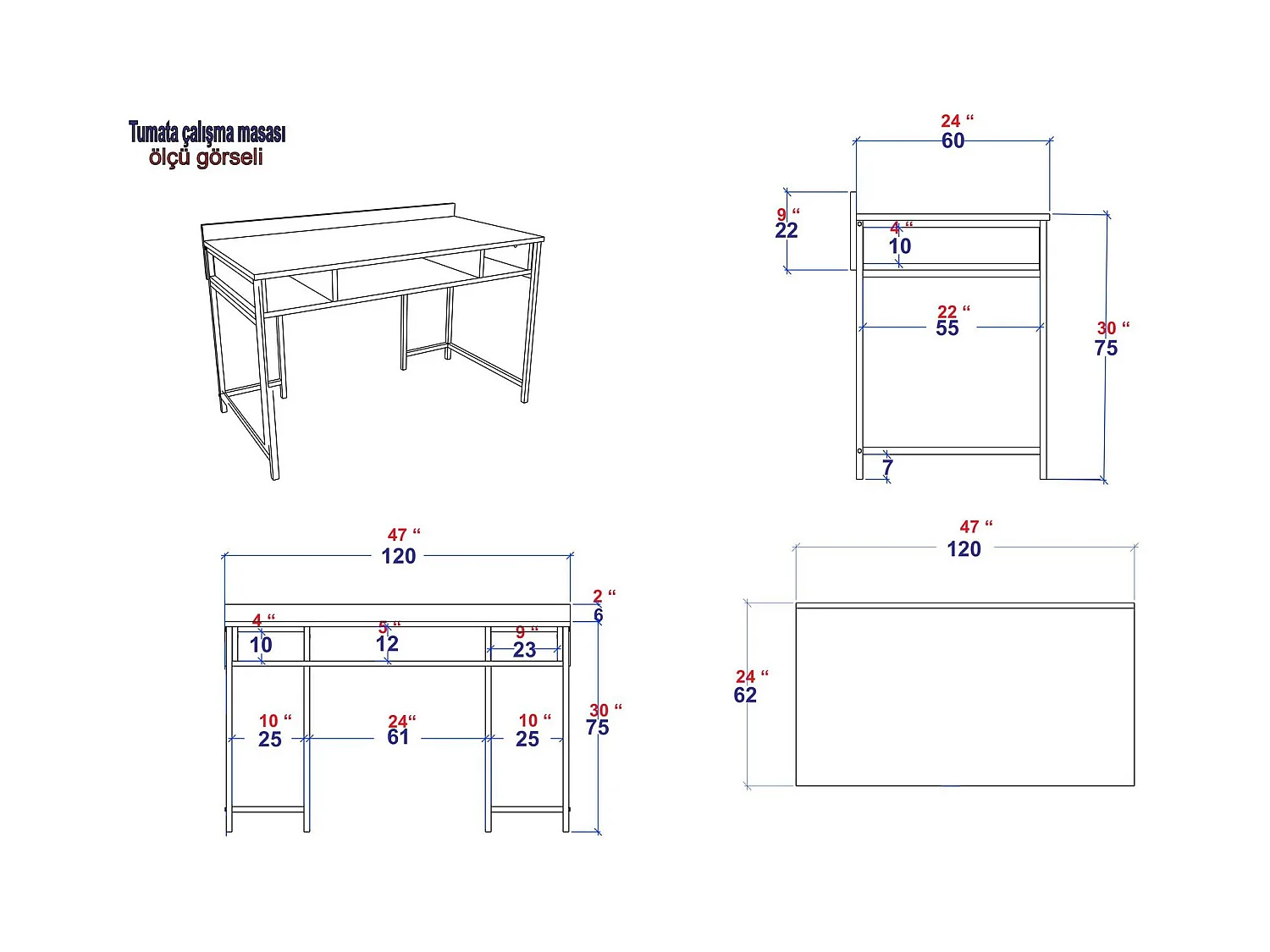 Tumata çalışma masası
ölçü görseli

24 “
60

9 “
22

4 “
10

22 “
55

30 “
75

7

47 “
120

2 “
6

4 “
10

5 “
12

9 “
23

10 “
25

24“
61

10 “
25

30 “
75

47 “
120

24 “
62