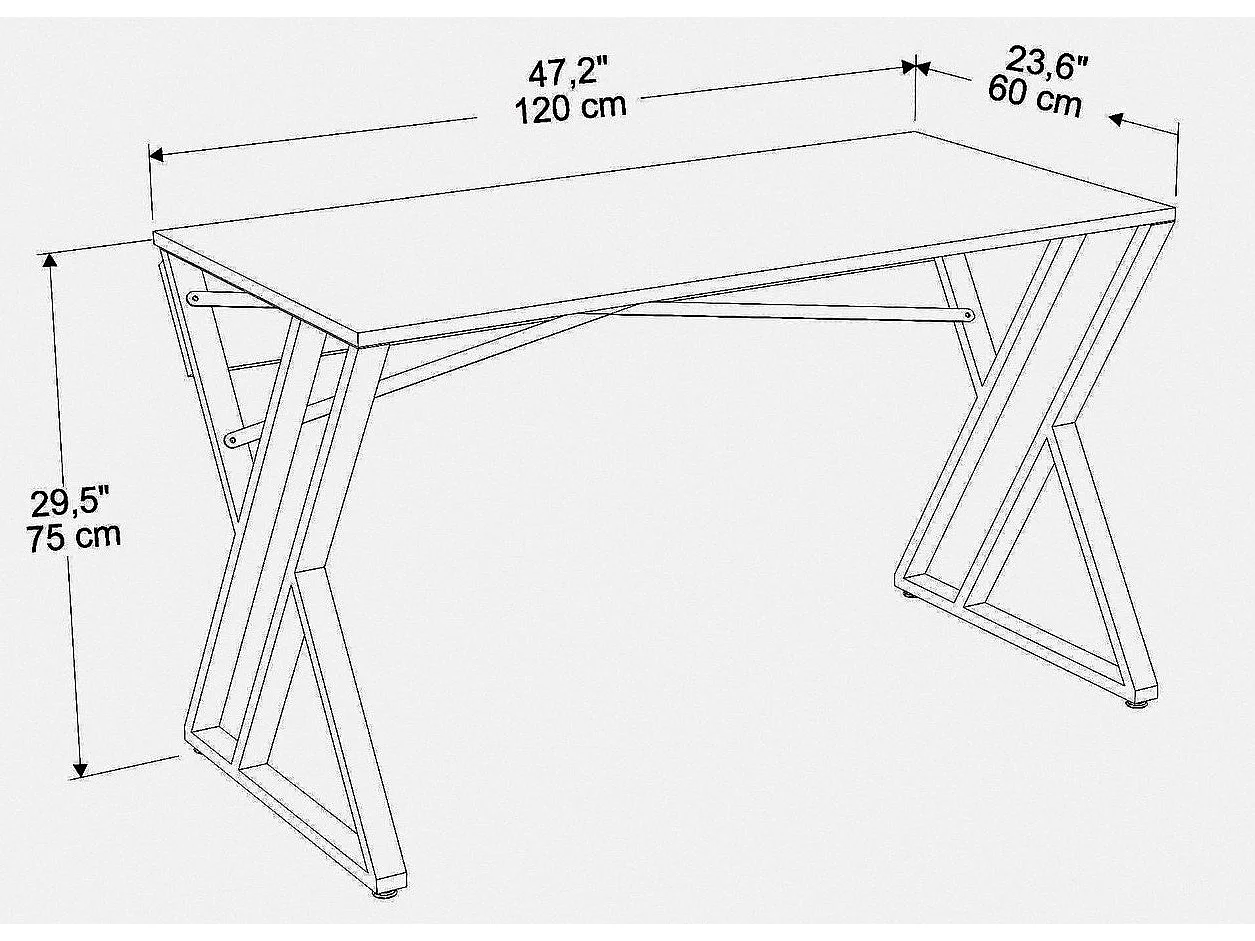 47,2"
120 cm

23,6"
60 cm

29,5"
75 cm