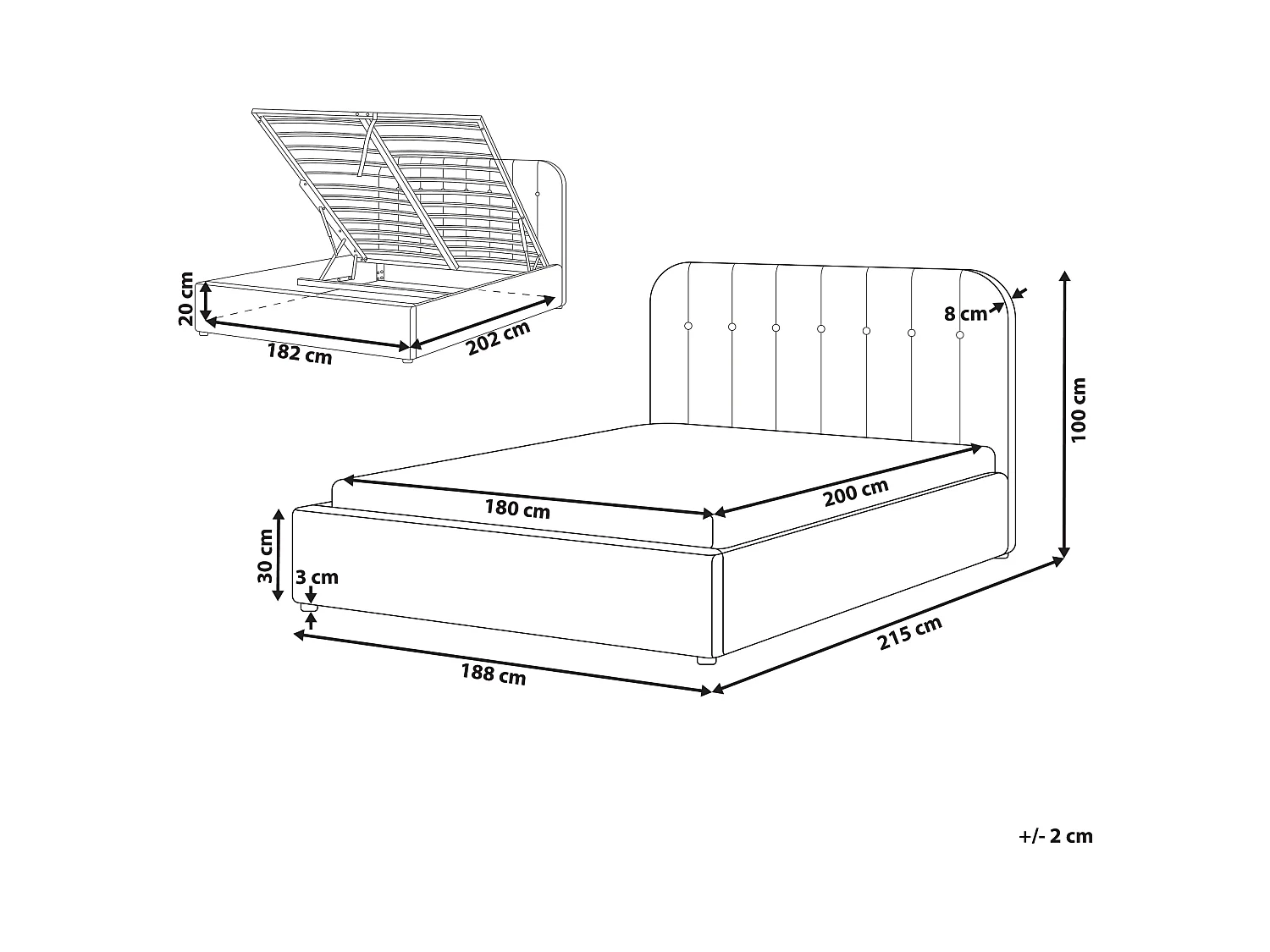 20 cm
182 cm
202 cm
8 cm
100 cm
180 cm
200 cm
30 cm
3 cm
188 cm
215 cm
+/- 2 cm