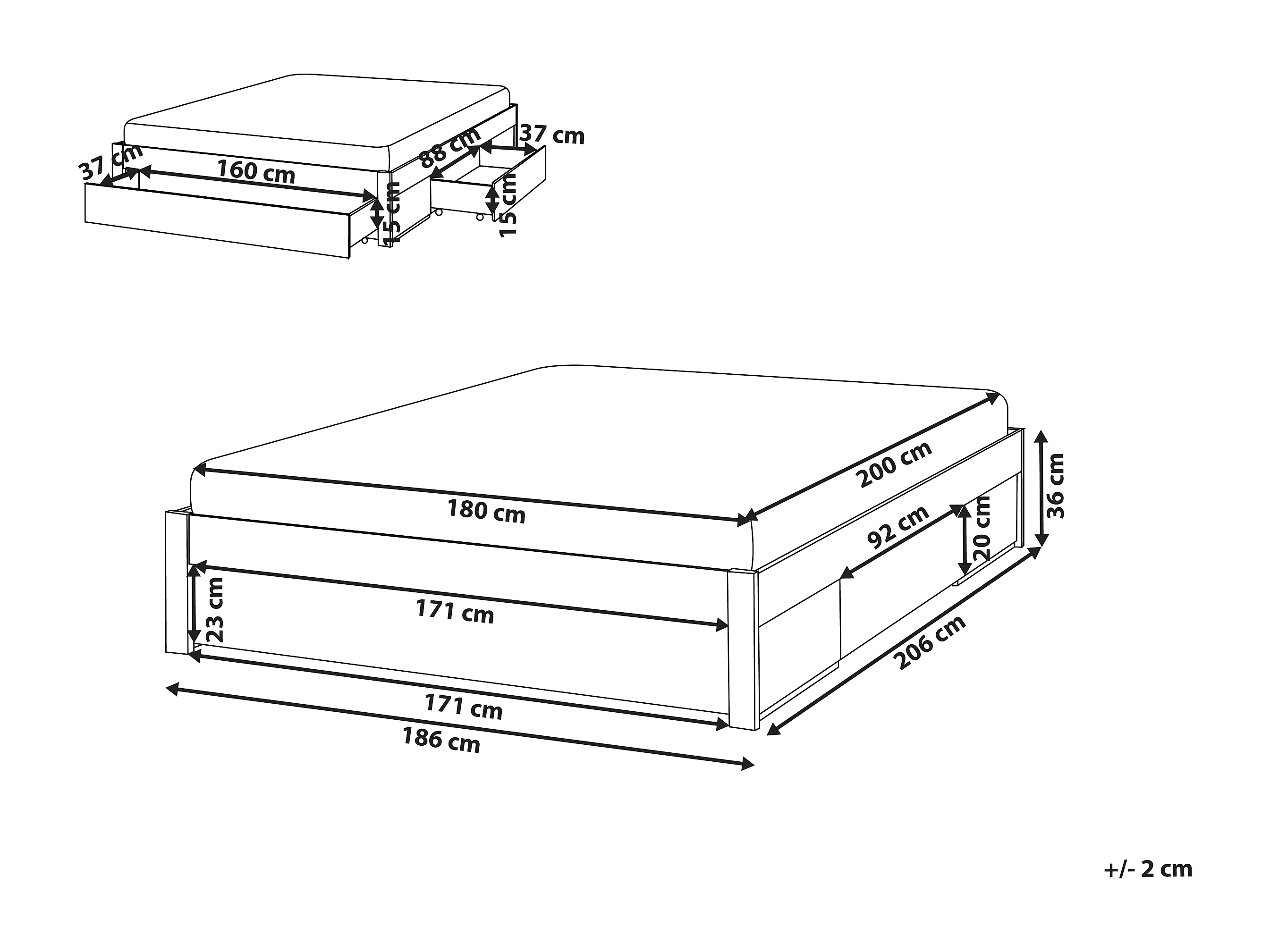 37 cm
160 cm
15 cm
88 cm
37 cm
15 cm

180 cm
200 cm
36 cm
92 cm
20 cm
23 cm
171 cm
171 cm
186 cm
206 cm

+/- 2 cm