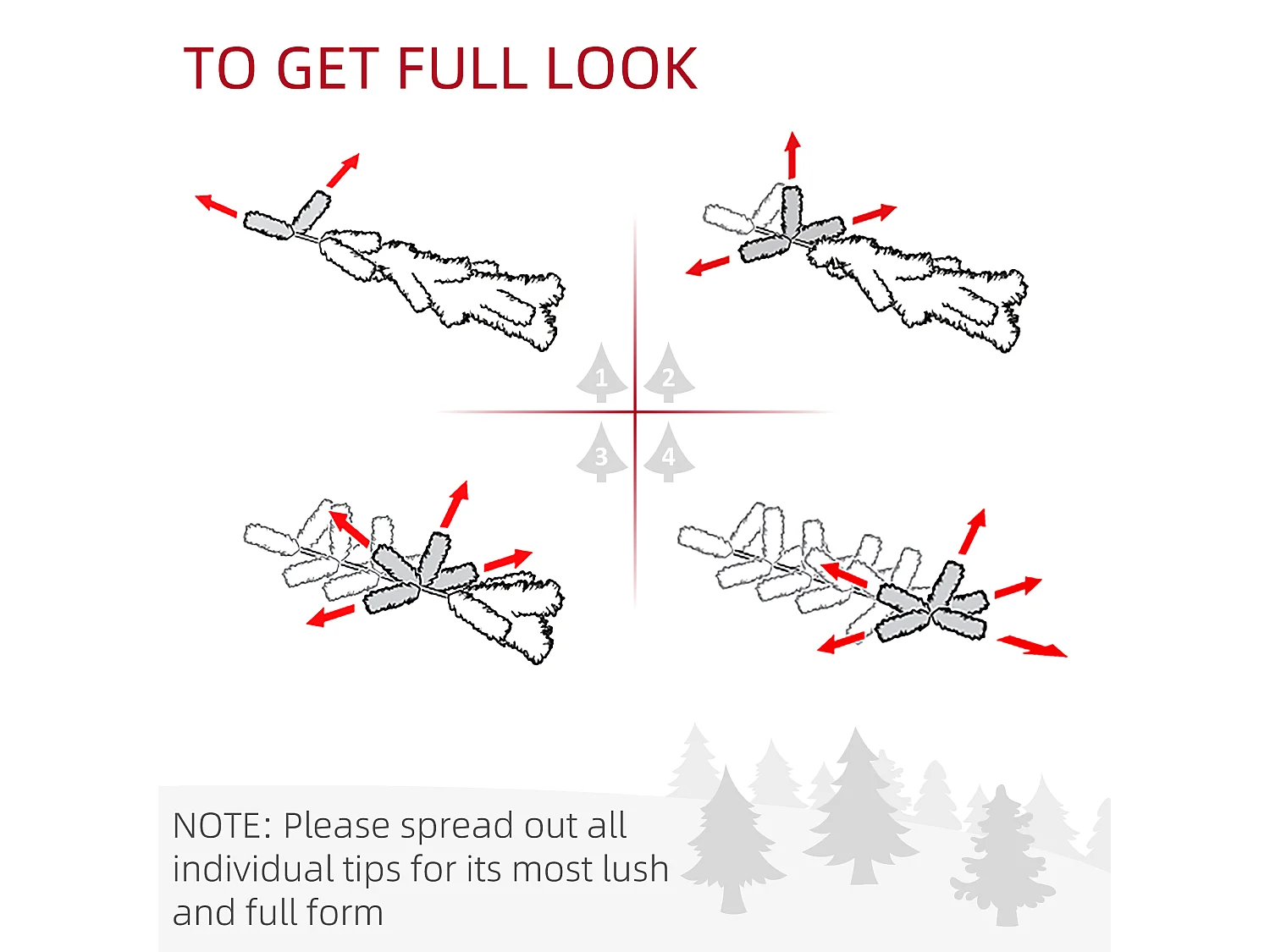 TO GET FULL LOOK

1
2
3
4

NOTE: Please spread out all individual tips for its most lush and full form