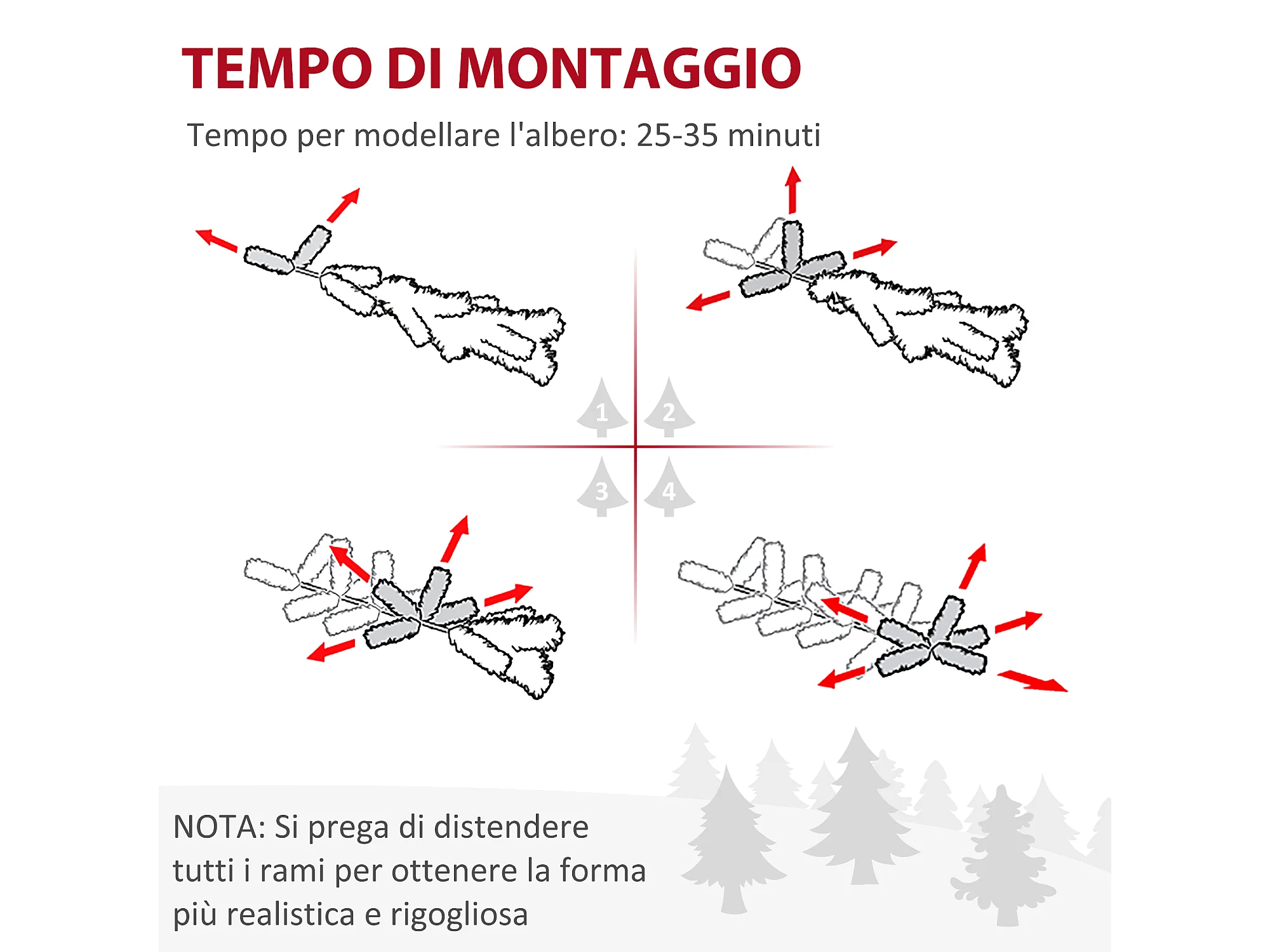 TEMPO DI MONTAGGIO

Tempo per modellare l'albero: 25-35 minuti

1
2
3
4

NOTA: Si prega di distendere tutti i rami per ottenere la forma più realistica e rigogliosa