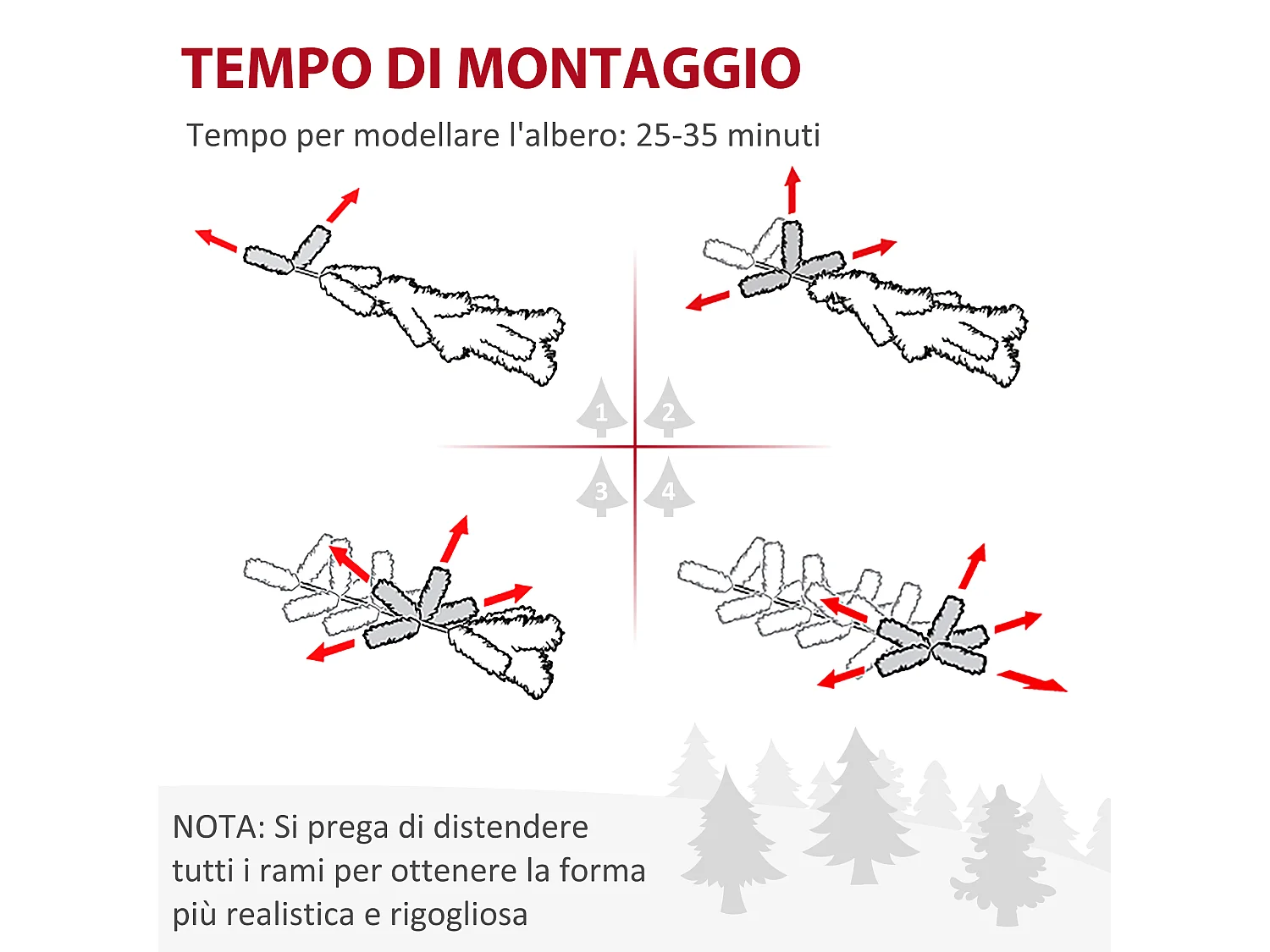 TEMPO DI MONTAGGIO

Tempo per modellare l'albero: 25-35 minuti

1 2
3 4

NOTA: Si prega di distendere tutti i rami per ottenere la forma più realistica e rigogliosa